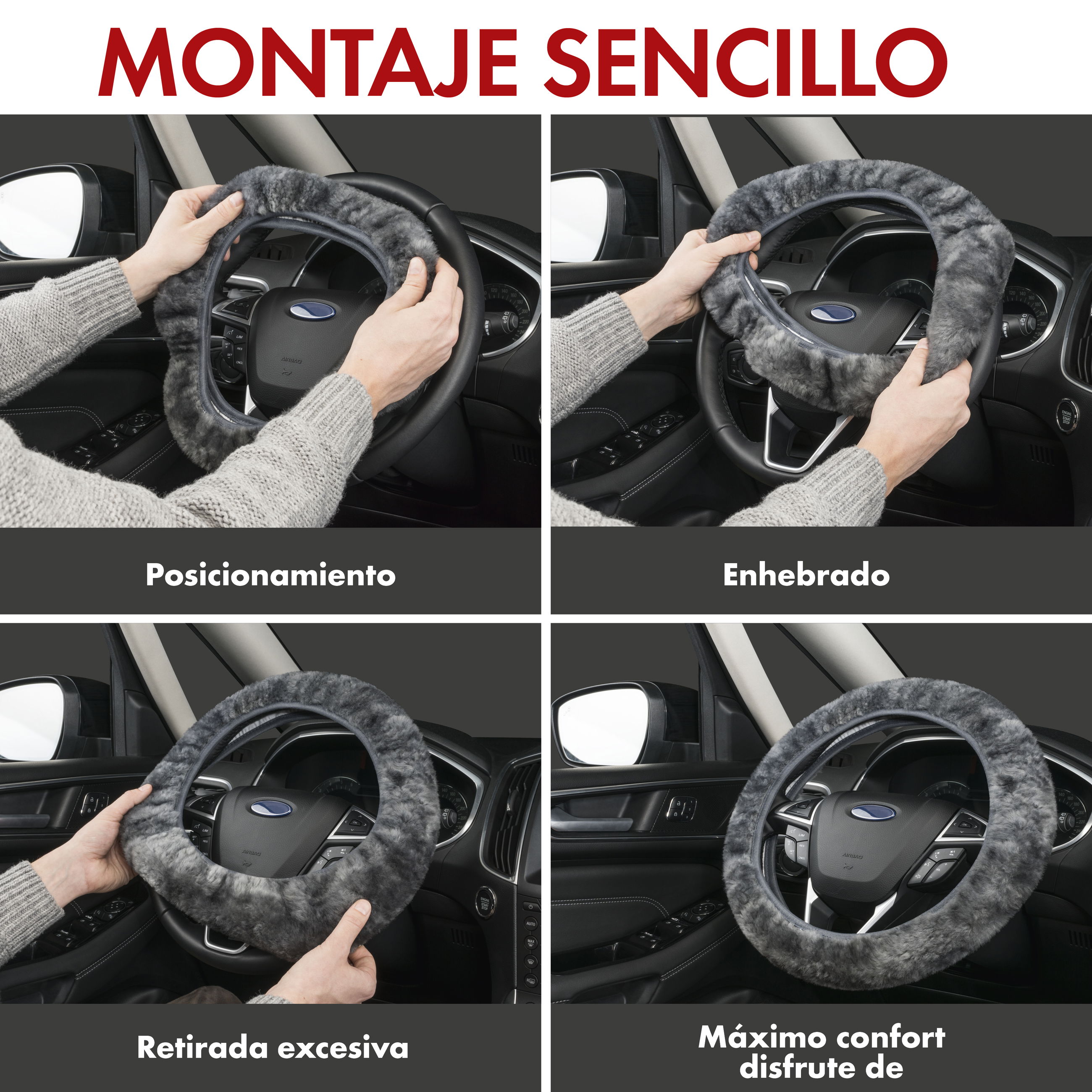 MONTAJE SENCILLO

Posicionamiento

Enhebrado

Retirada excesiva

Máximo confort disfrute de