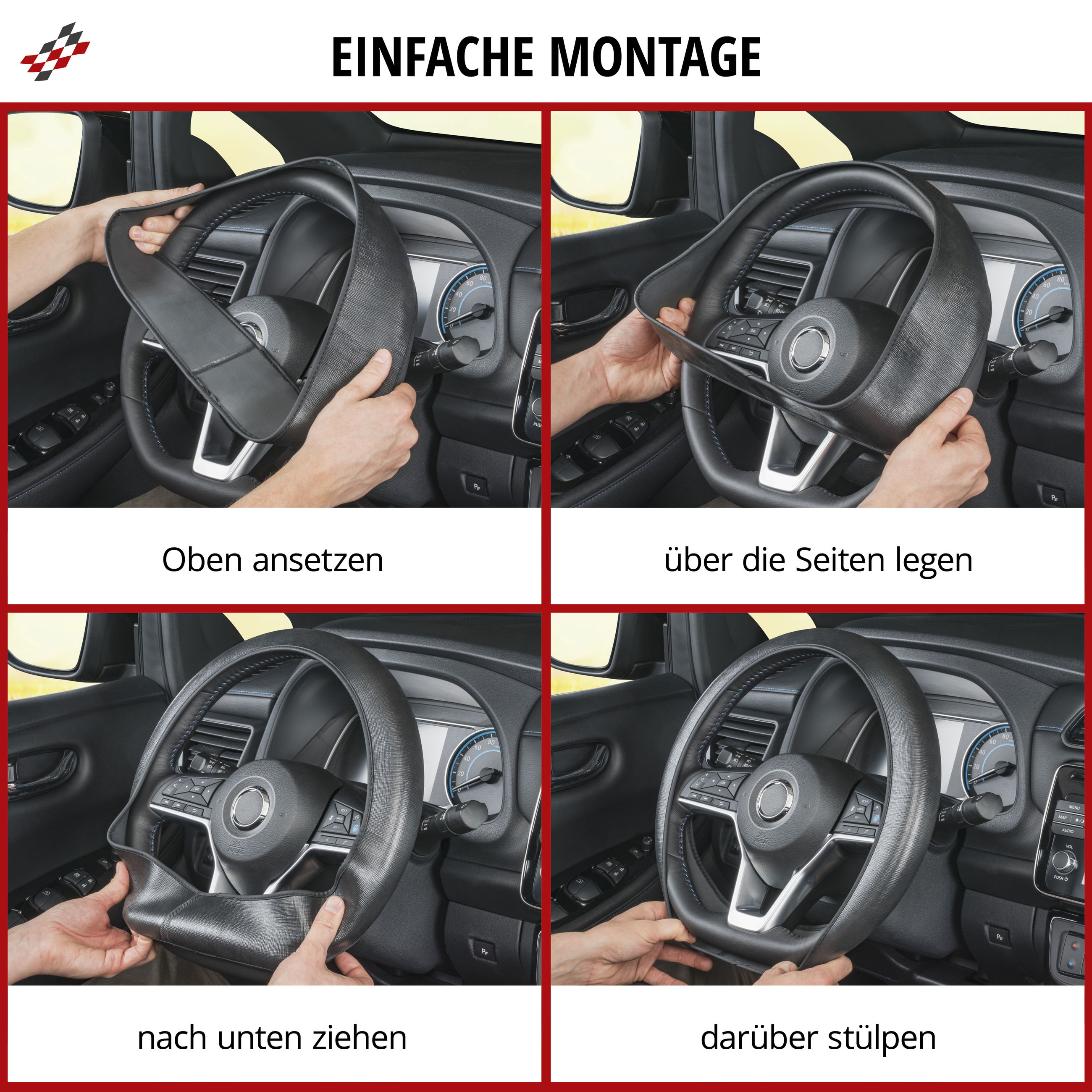 EINFACHE MONTAGE

Oben ansetzen

über die Seiten legen

nach unten ziehen

darüber stülpen