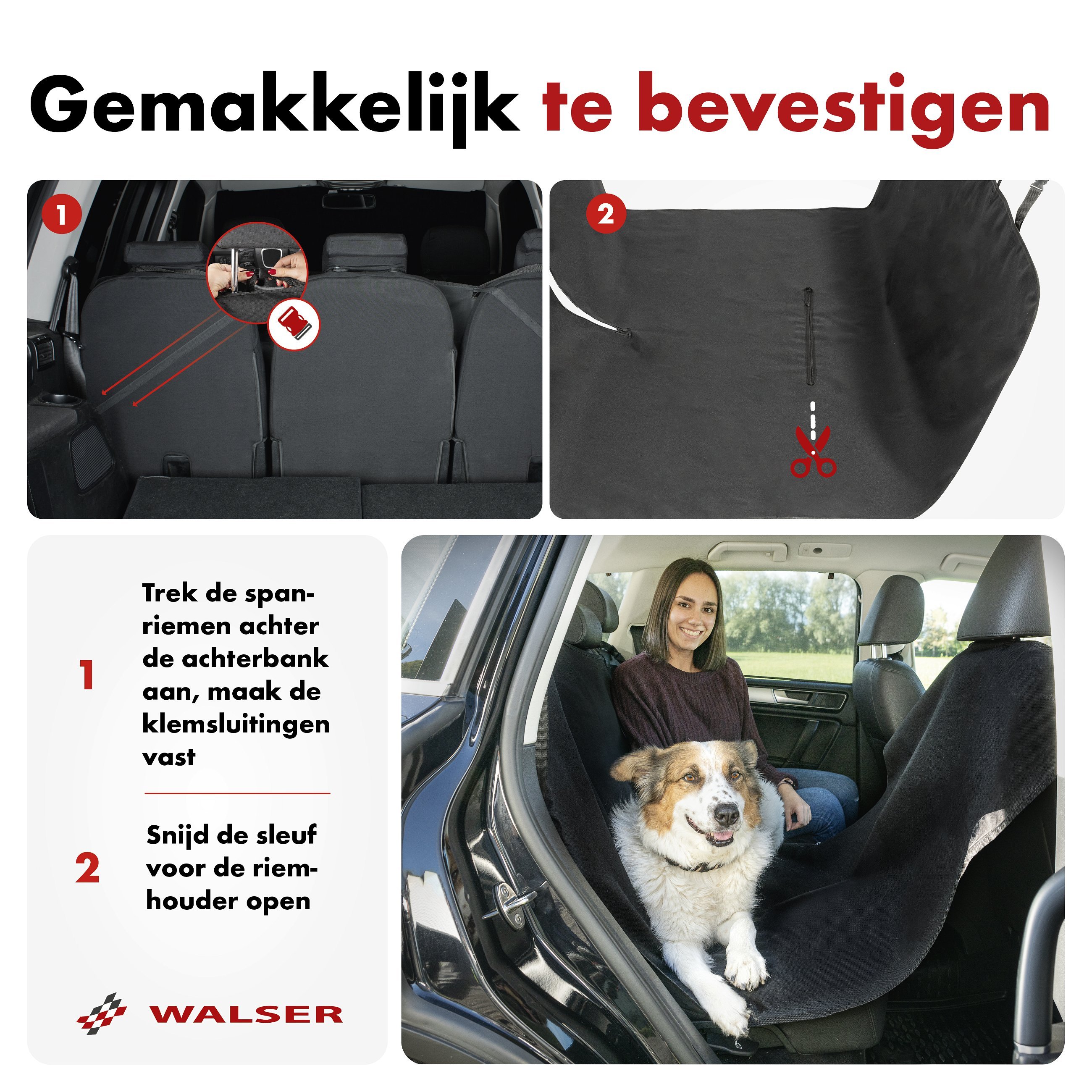 Gemakkelijk te bevestigen

1

2

1 Trek de spanriemen achter de achterbank aan, maak de klemsluitingen vast

2 Snijd de sleuf voor de riemhouder open

WALSER