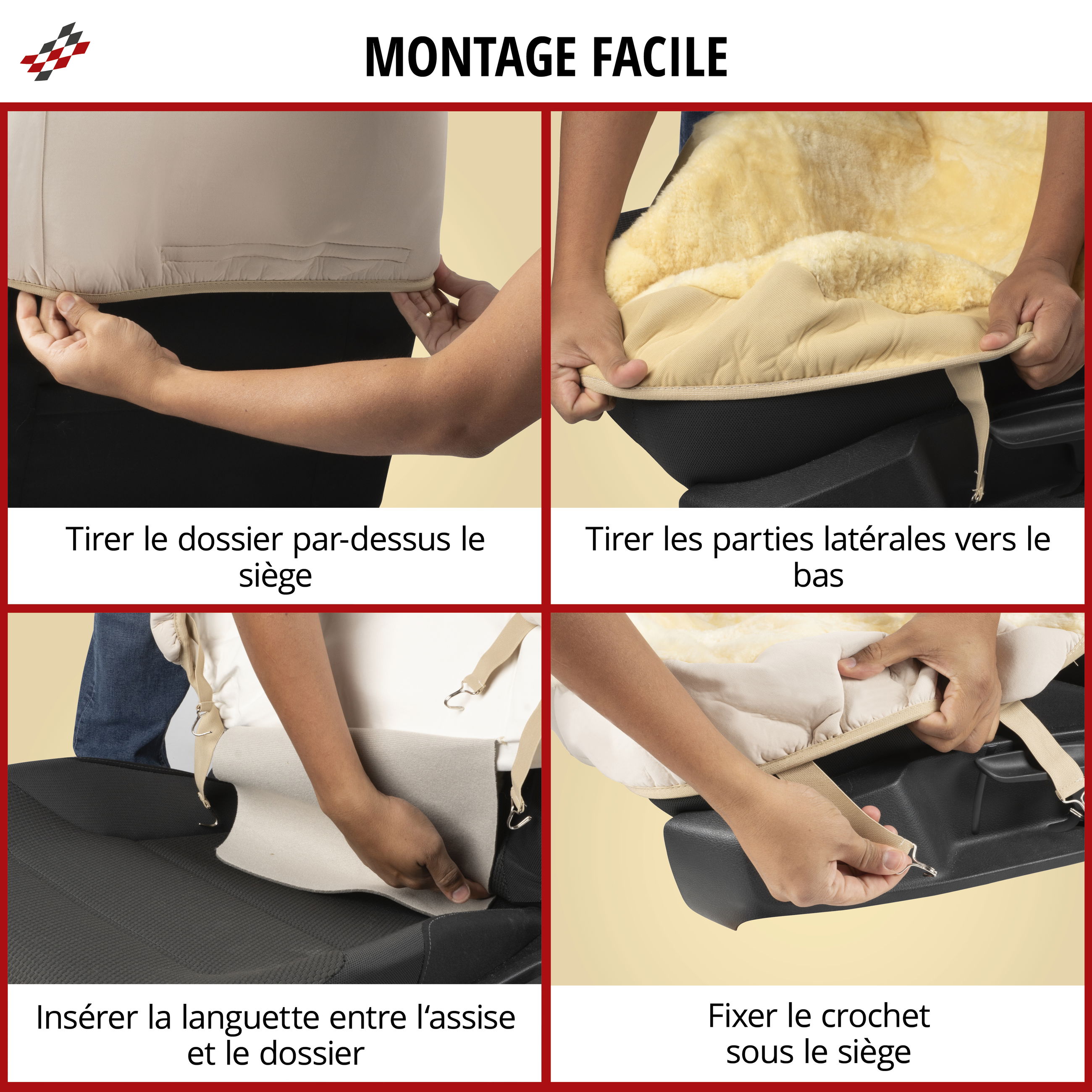 MONTAGE FACILE

Tirer le dossier par-dessus le siège

Tirer les parties latérales vers le bas

Insérer la languette entre l‘assise et le dossier

Fixer le crochet sous le siège