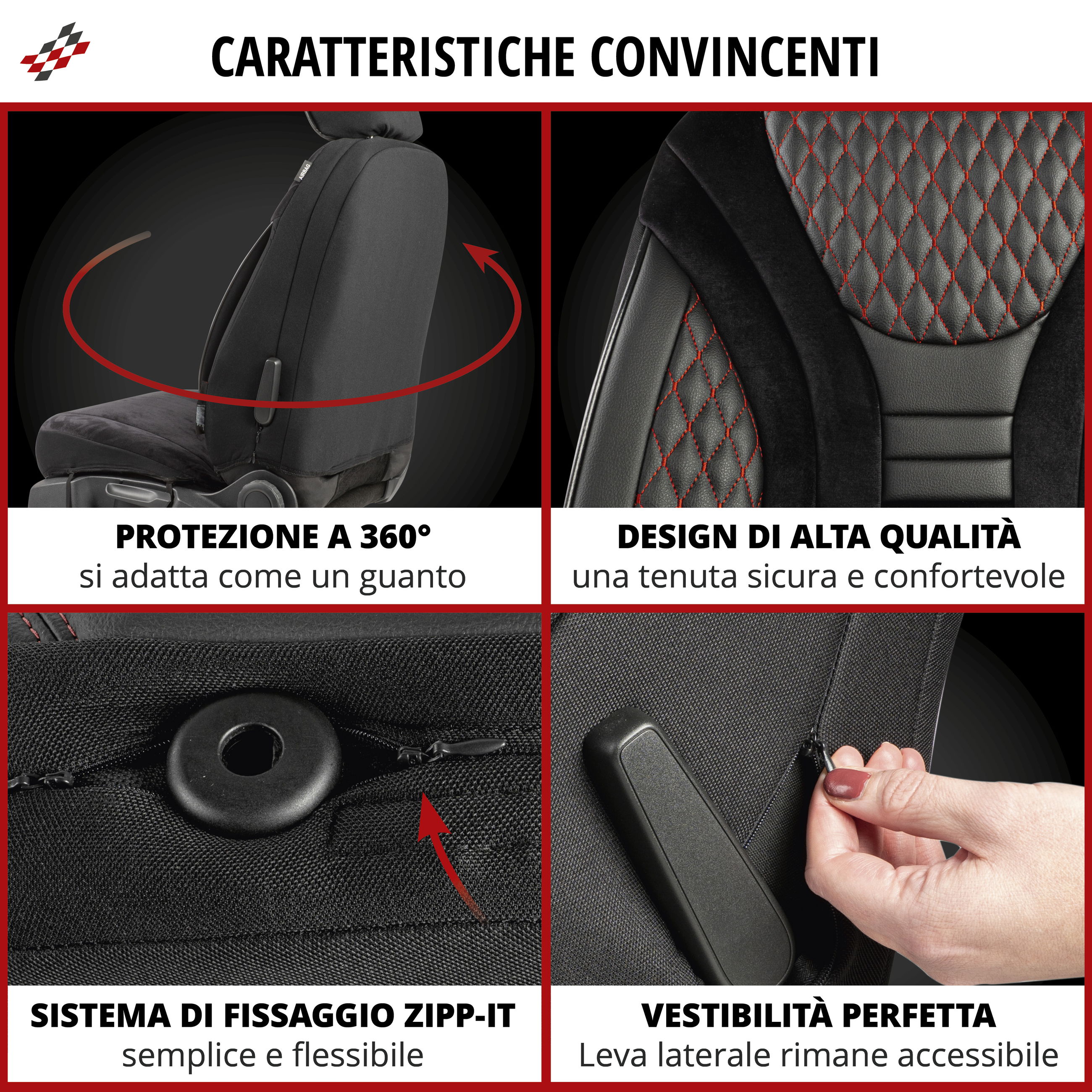 CARATTERISTICHE CONVINCENTI

AIRBAG

PROTEZIONE A 360°
si adatta come un guanto

DESIGN DI ALTA QUALITÀ
una tenuta sicura e confortevole

SISTEMA DI FISSAGGIO ZIPP-IT
semplice e flessibile

VESTIBILITÀ PERFETTA
Leva laterale rimane accessibile