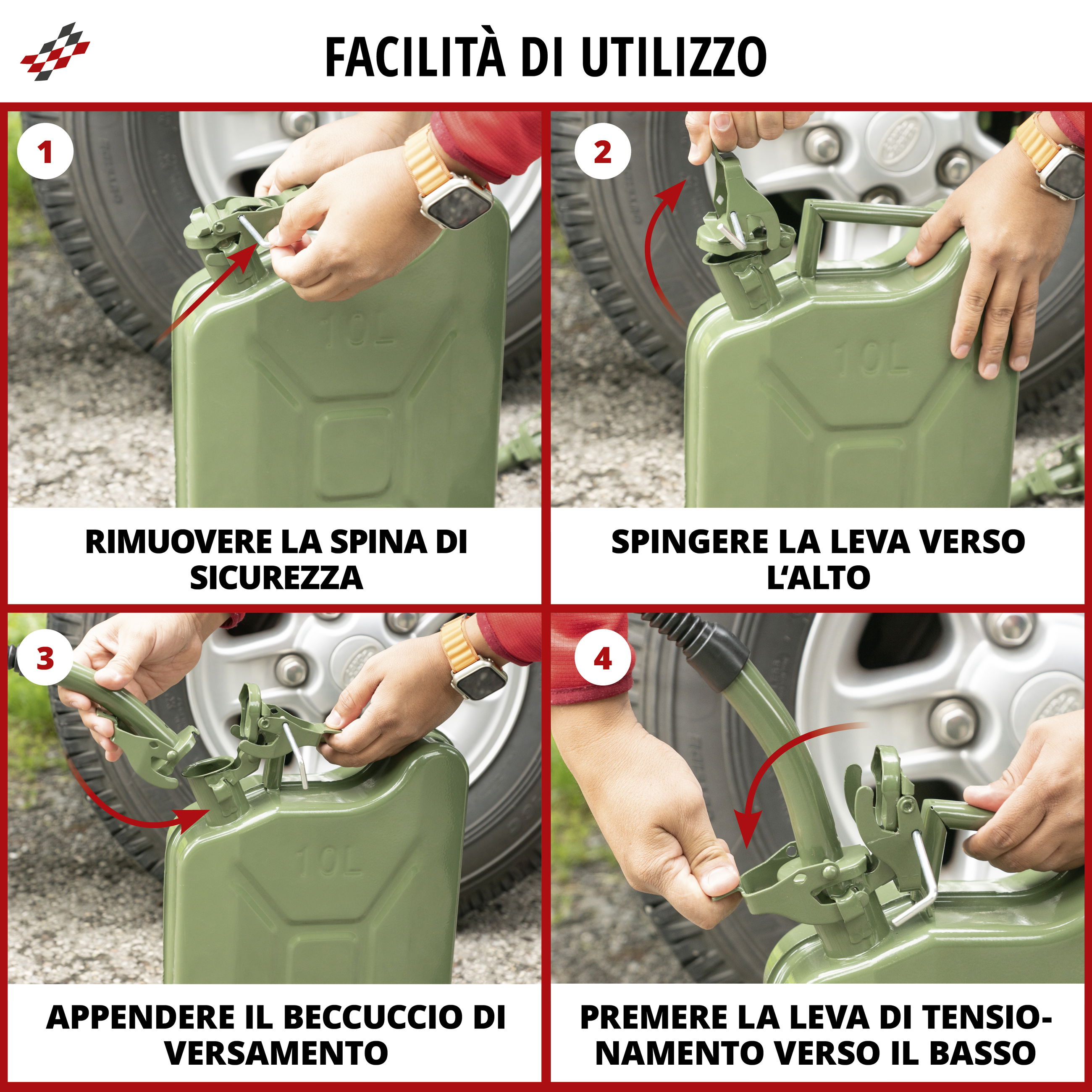 FACILITÀ DI UTILIZZO

1

10L

RIMUOVERE LA SPINA DI SICUREZZA

2

10L

SPINGERE LA LEVA VERSO L'ALTO

3

10L

APPENDERE IL BECCUCCIO DI VERSAMENTO

4

PREMERE LA LEVA DI TENSIONAMENTO VERSO IL BASSO