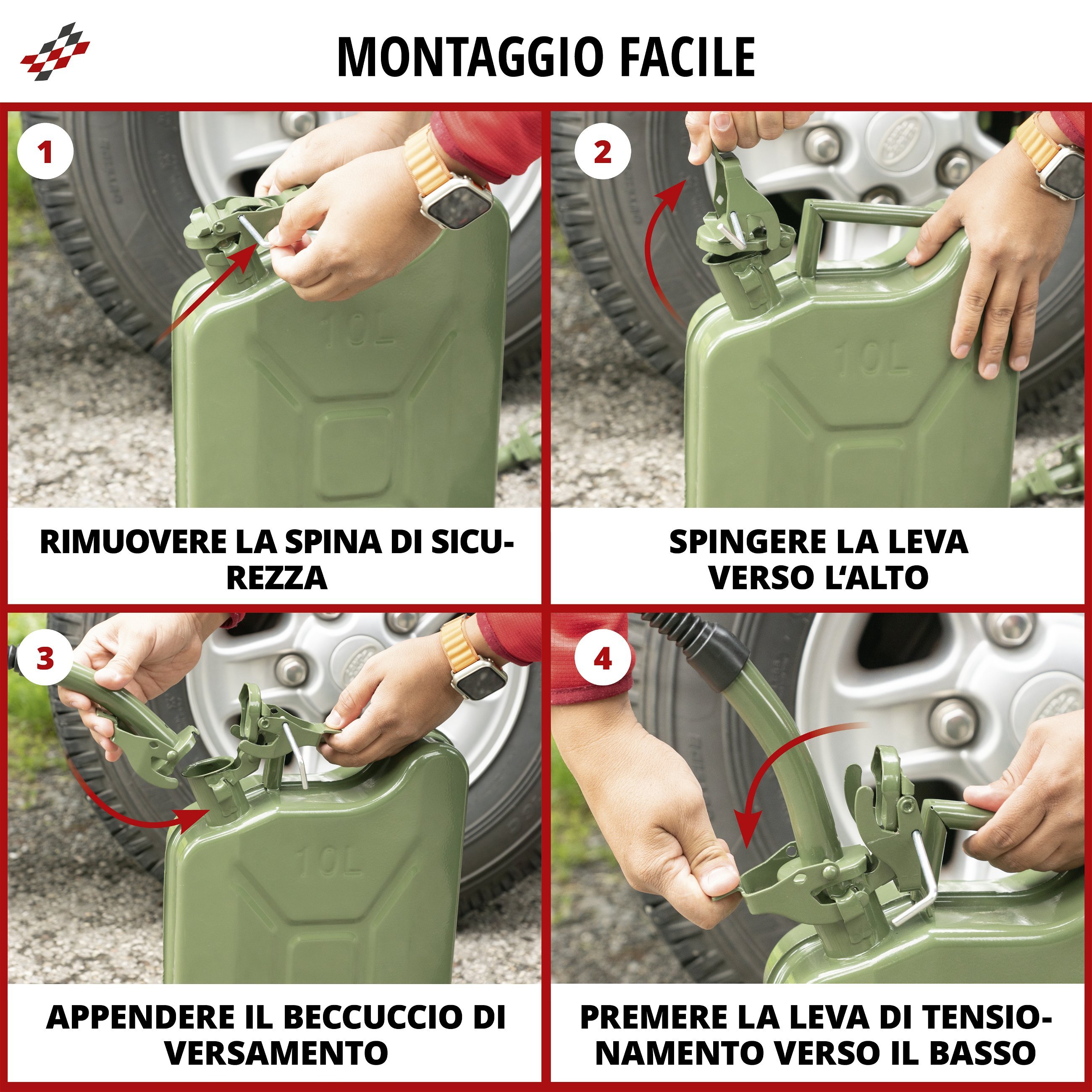 MONTAGGIO FACILE

1

10L

RIMUOVERE LA SPINA DI SICUREZZA

2

10L

SPINGERE LA LEVA VERSO L'ALTO

3

10L

APPENDERE IL BECCUCCIO DI VERSAMENTO

4

PREMERE LA LEVA DI TENSIONAMENTO VERSO IL BASSO