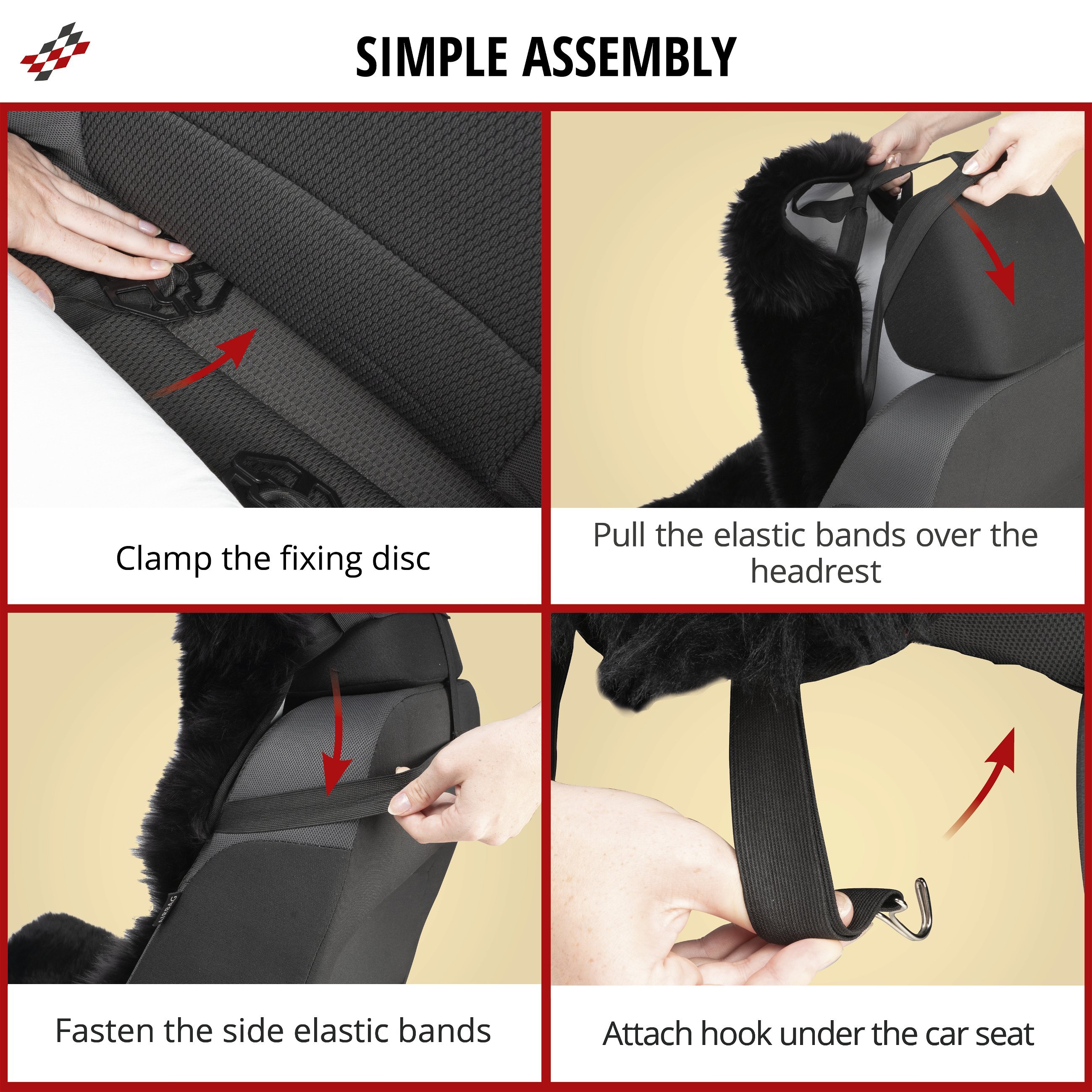 SIMPLE ASSEMBLY

Clamp the fixing disc

Pull the elastic bands over the headrest

AIRBAG

Fasten the side elastic bands

Attach hook under the car seat