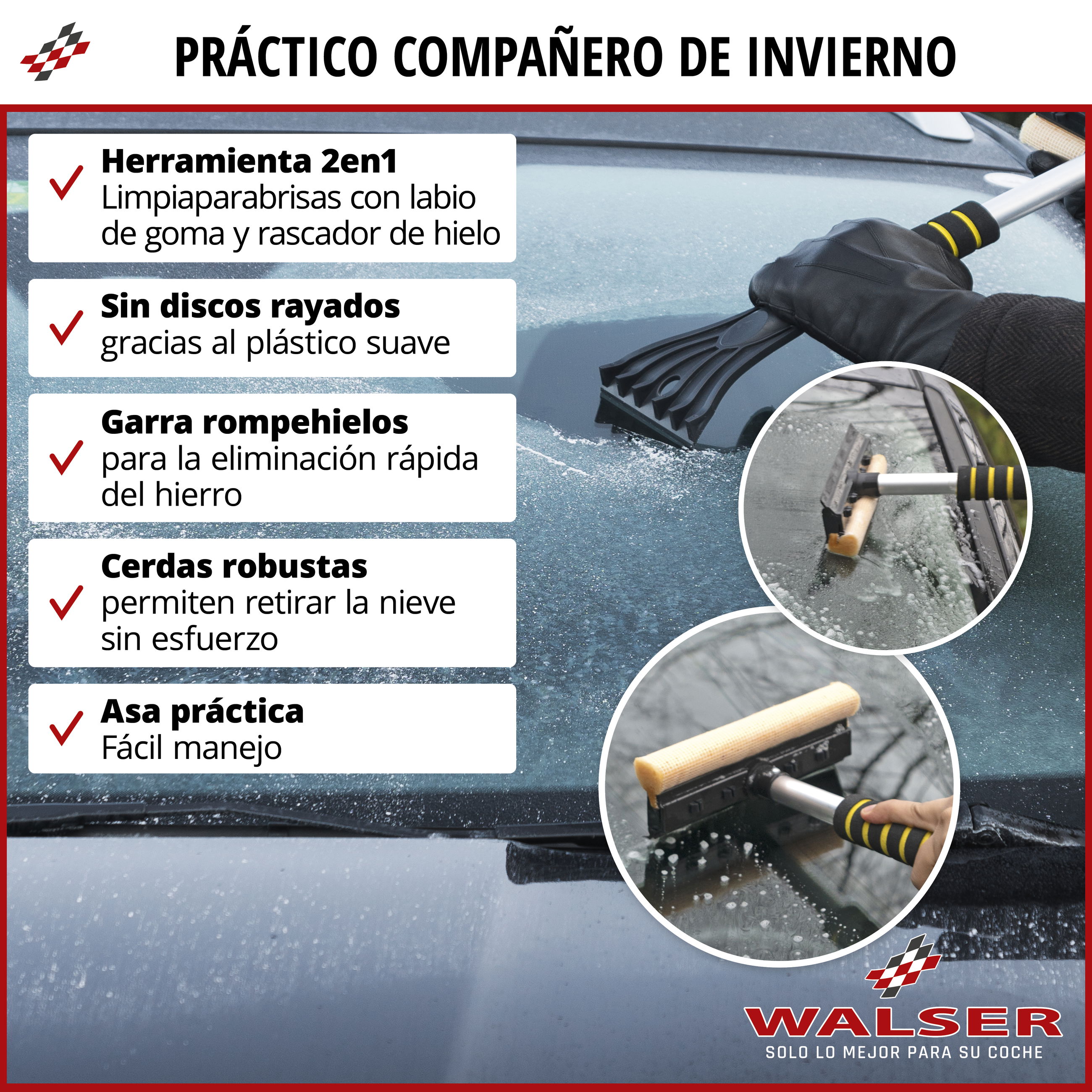 PRÁCTICO COMPAÑERO DE INVIERNO

Herramienta 2en1
Limpiaparabrisas con labio de goma y rascador de hielo

Sin discos rayados
gracias al plástico suave

Garra rompehielos
para la eliminación rápida del hierro

Cerdas robustas
permiten retirar la nieve sin esfuerzo

Asa práctica
Fácil manejo

WALSER
SOLO LO MEJOR PARA SU COCHE