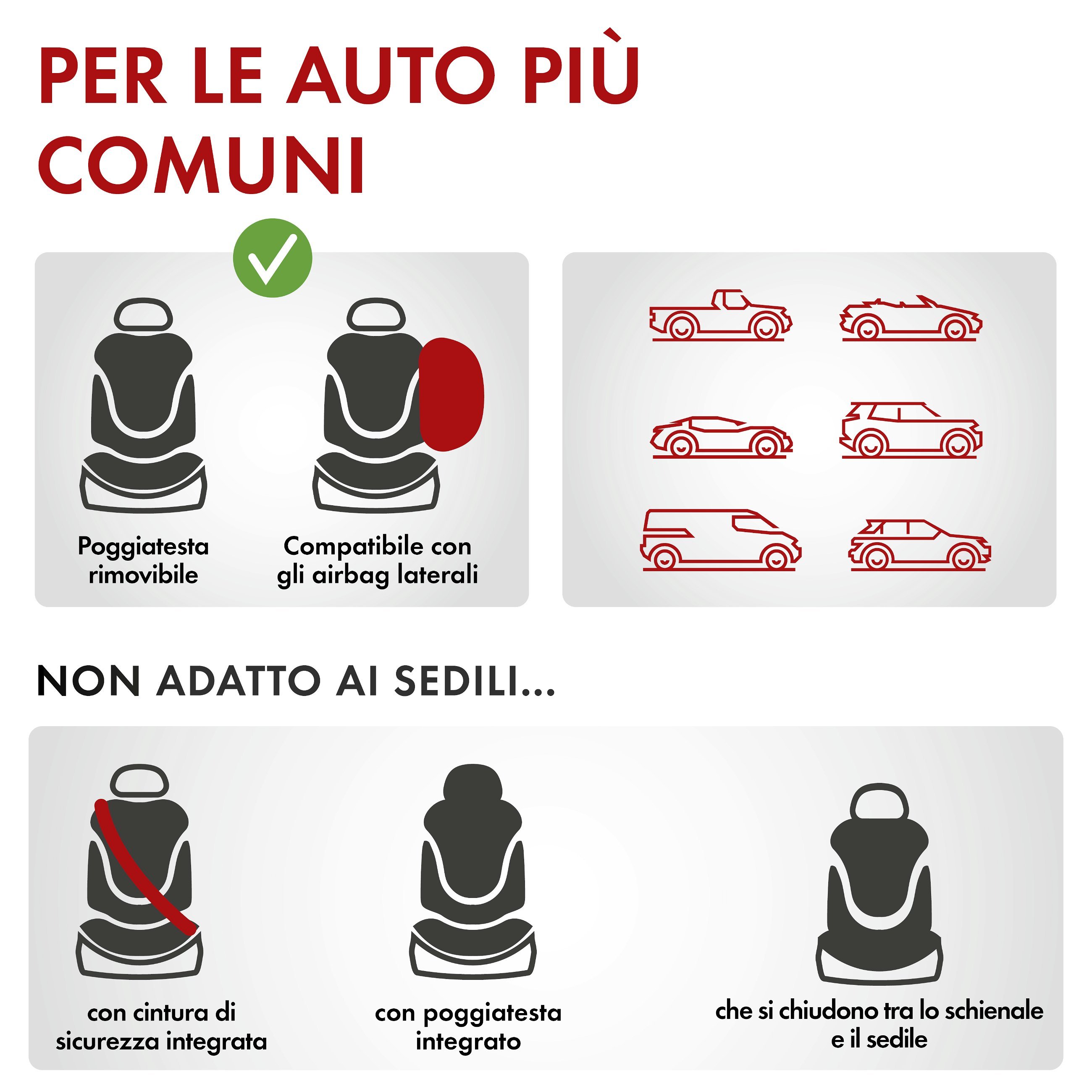 PER LE AUTO PIÙ COMUNI

Poggiatesta rimovibile

Compatibile con gli airbag laterali

NON ADATTO AI SEDILI...

con cintura di sicurezza integrata

con poggiatesta integrato

che si chiudono tra lo schienale e il sedile