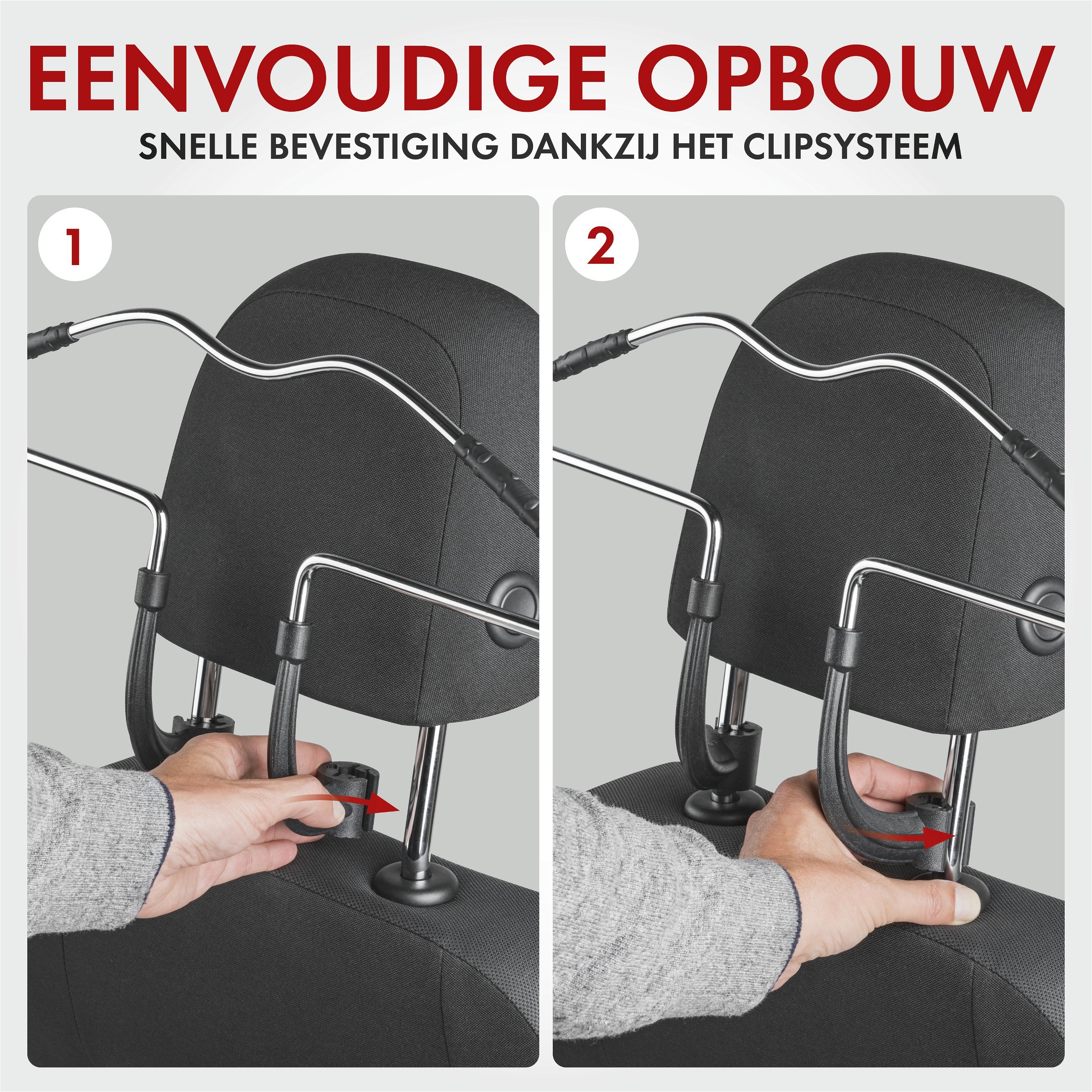 EENVOUDIGE OPBOUW

SNELLE BEVESTIGING DANKZIJ HET CLIPSYSTEEM

1

2