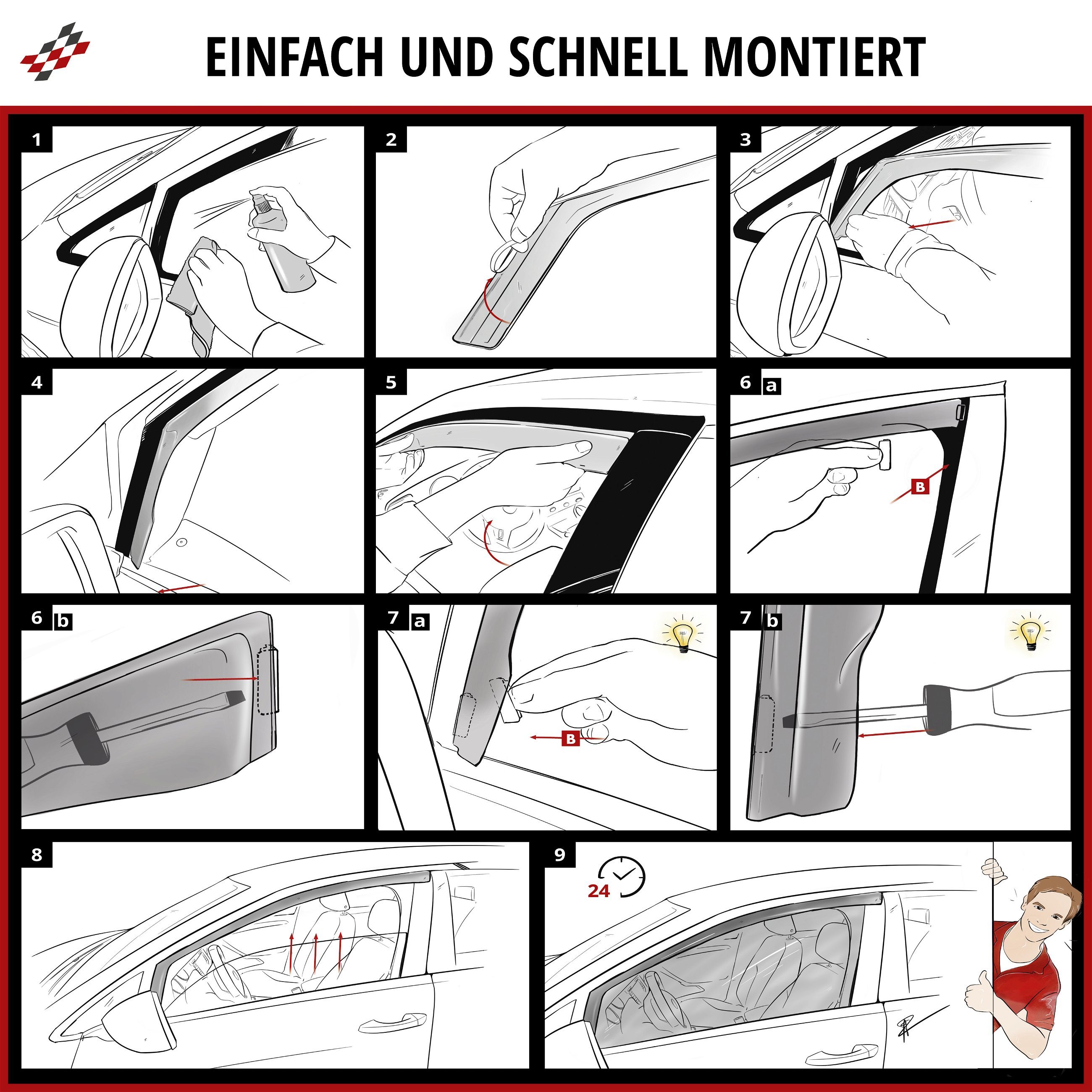 EINFACH UND SCHNELL MONTIERT

1

2

3

4

5

6 a

B

6 b

7 a

B

7 b

8

9

24