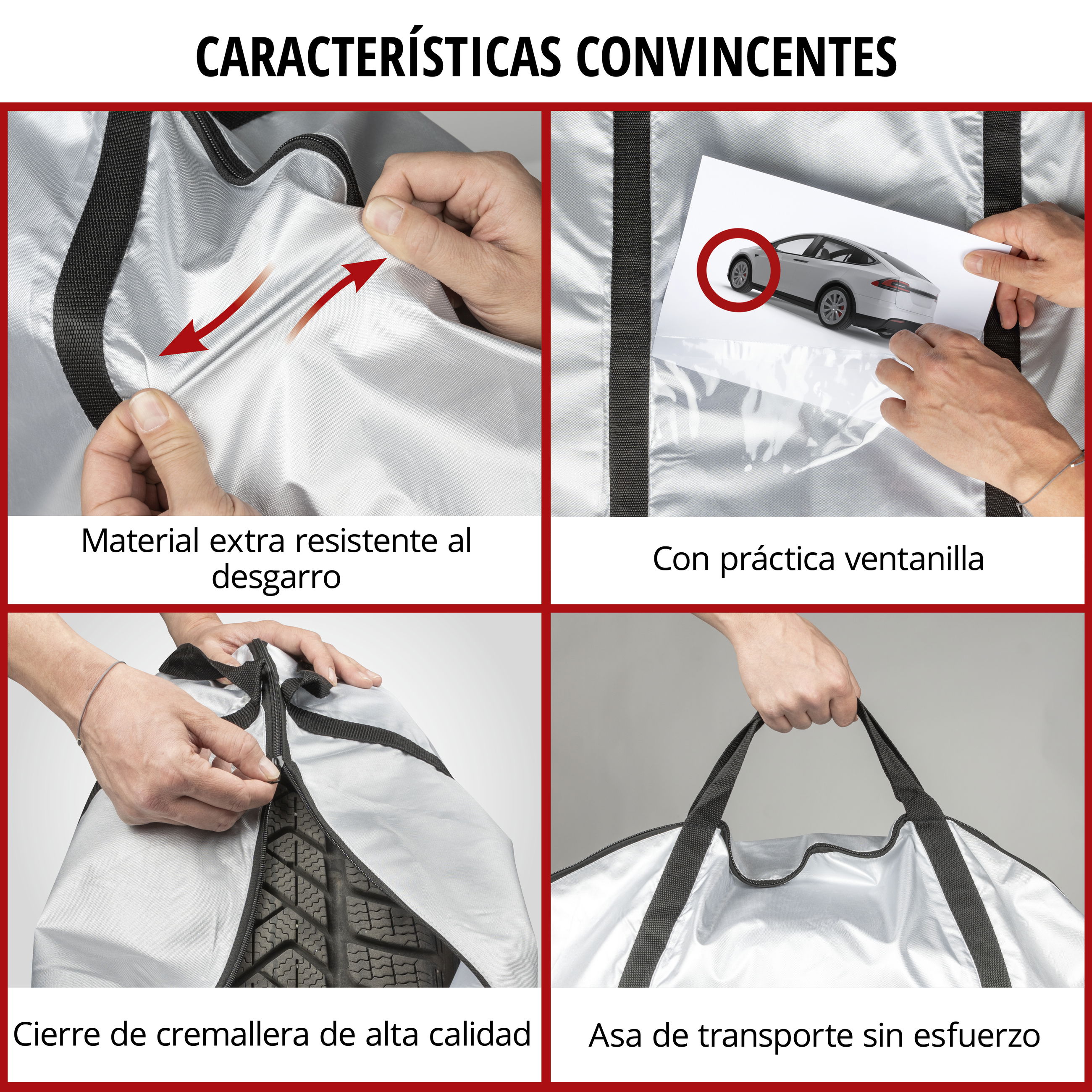 CARACTERÍSTICAS CONVINCENTES

Material extra resistente al desgarro

Con práctica ventanilla

Cierre de cremallera de alta calidad

Asa de transporte sin esfuerzo