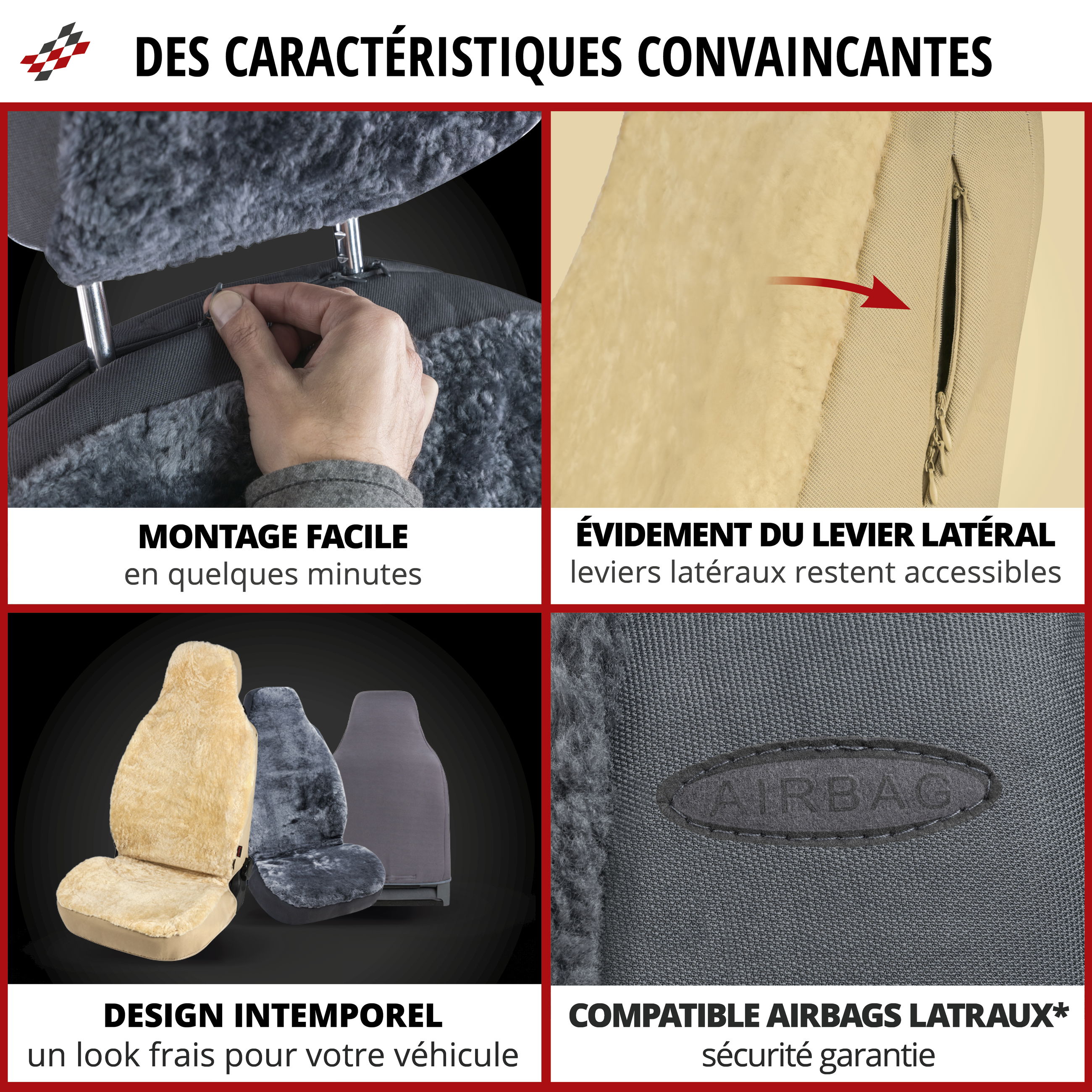 DES CARACTÉRISTIQUES CONVAINCANTES

MONTAGE FACILE
en quelques minutes

ÉVIDEMENT DU LEVIER LATÉRAL
leviers latéraux restent accessibles

DESIGN INTEMPOREL
un look frais pour votre véhicule

AIRBAG

COMPATIBLE AIRBAGS LATRAUX*
sécurité garantie