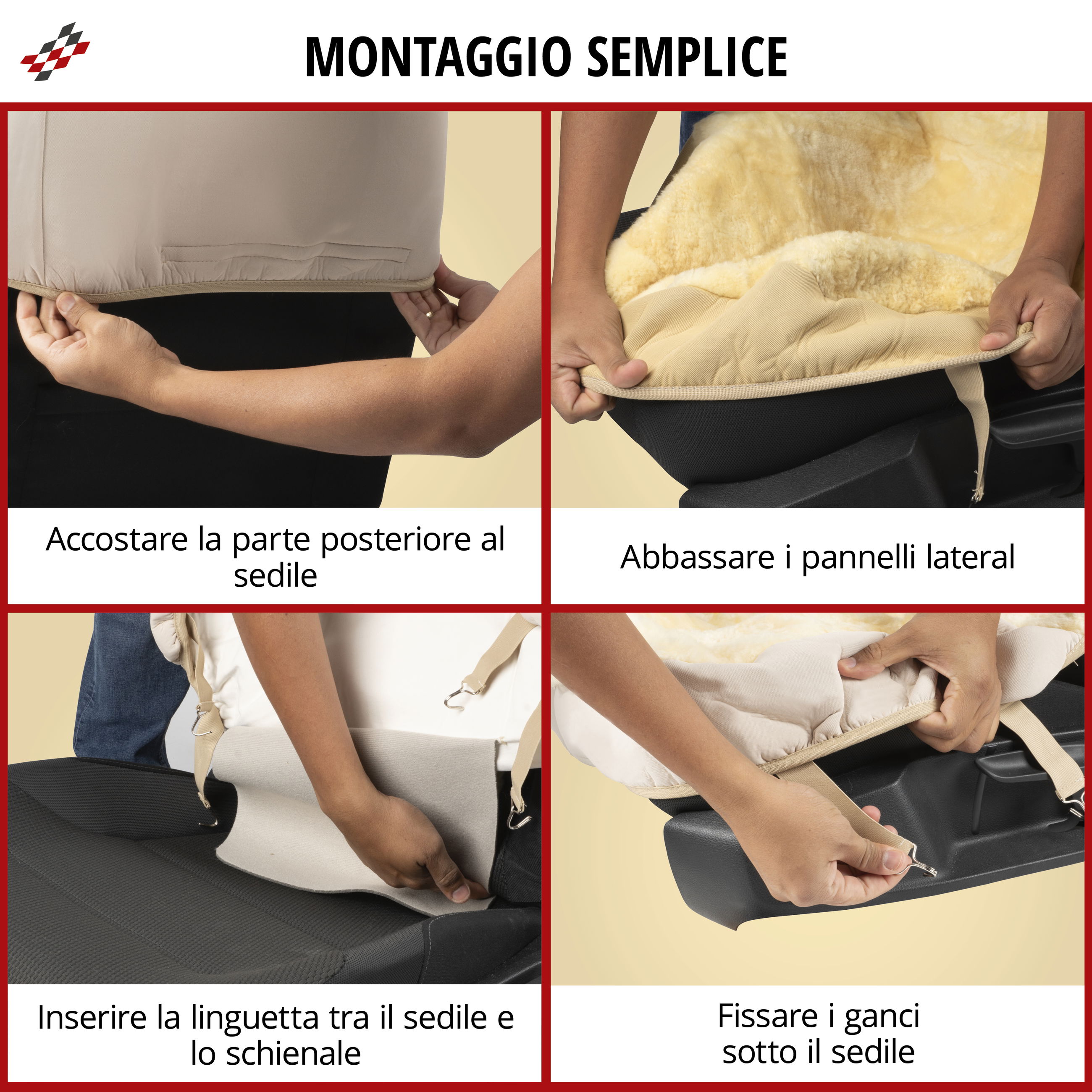 MONTAGGIO SEMPLICE

Accostare la parte posteriore al sedile

Abbassare i pannelli lateral

Inserire la linguetta tra il sedile e lo schienale

Fissare i ganci sotto il sedile