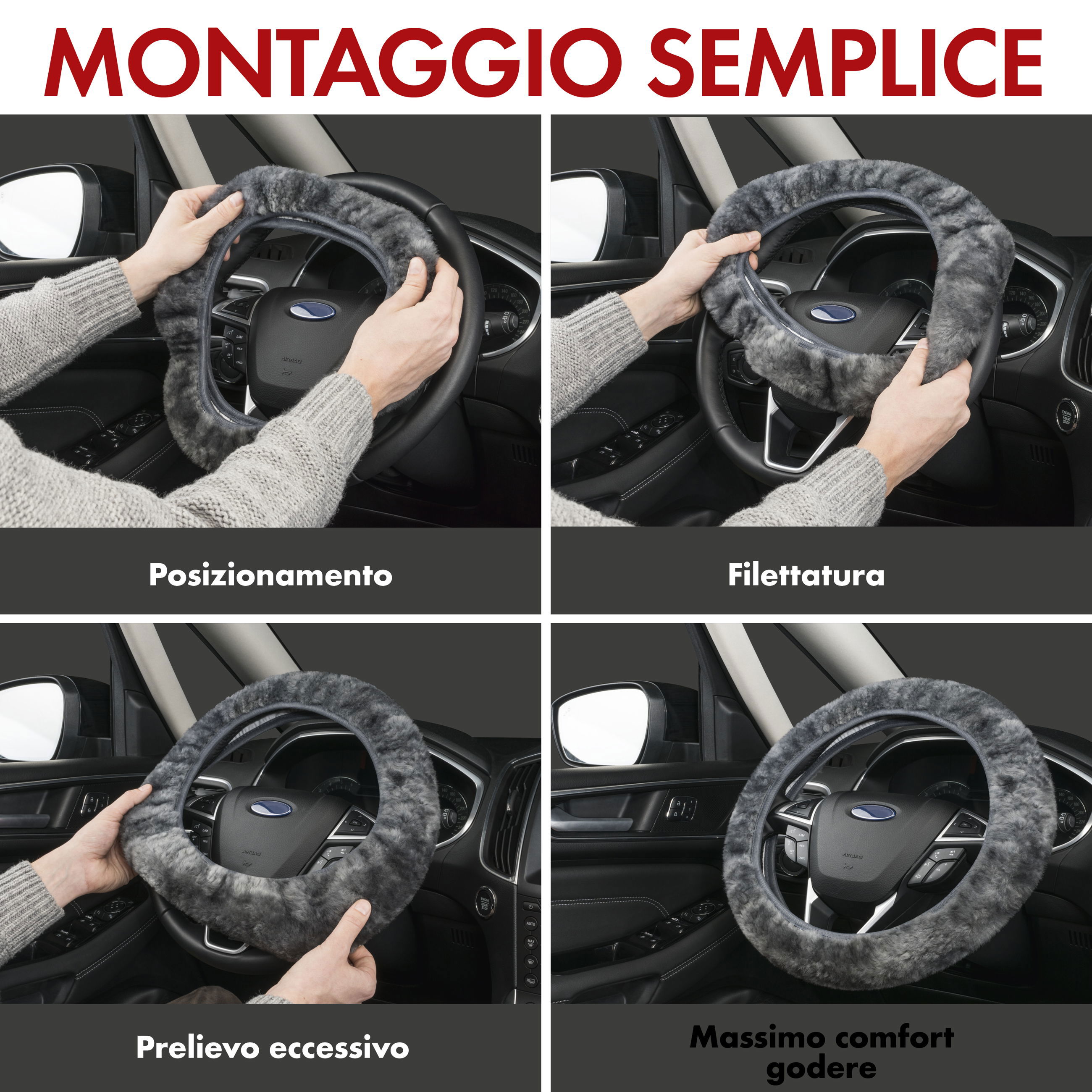 MONTAGGIO SEMPLICE

Posizionamento

Filettatura

Prelievo eccessivo

Massimo comfort godere