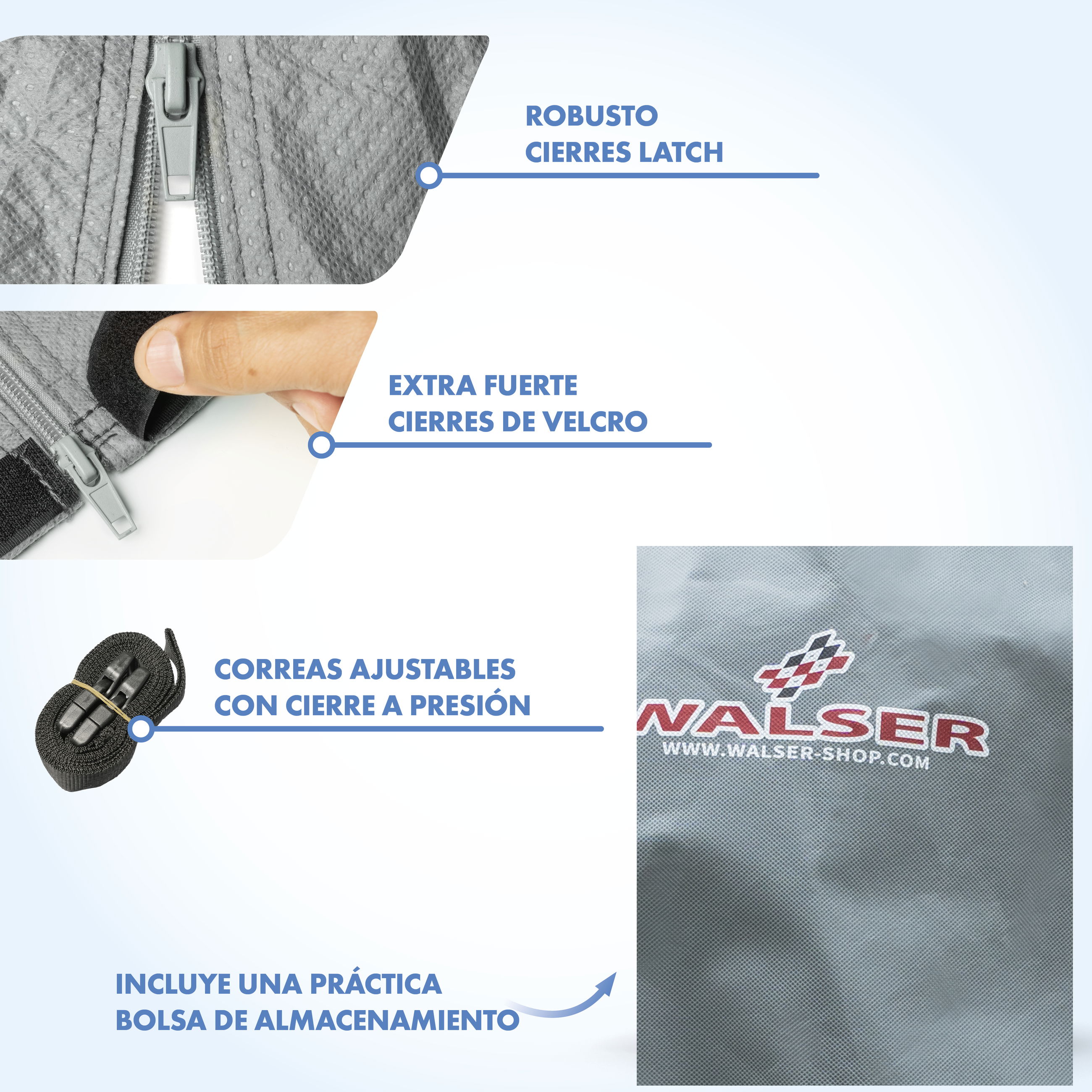 ROBUSTO
CIERRES LATCH

EXTRA FUERTE
CIERRES DE VELCRO

CORREAS AJUSTABLES
CON CIERRE A PRESIÓN

WALSER
WWW.WALSER-SHOP.COM

INCLUYE UNA PRÁCTICA
BOLSA DE ALMACENAMIENTO