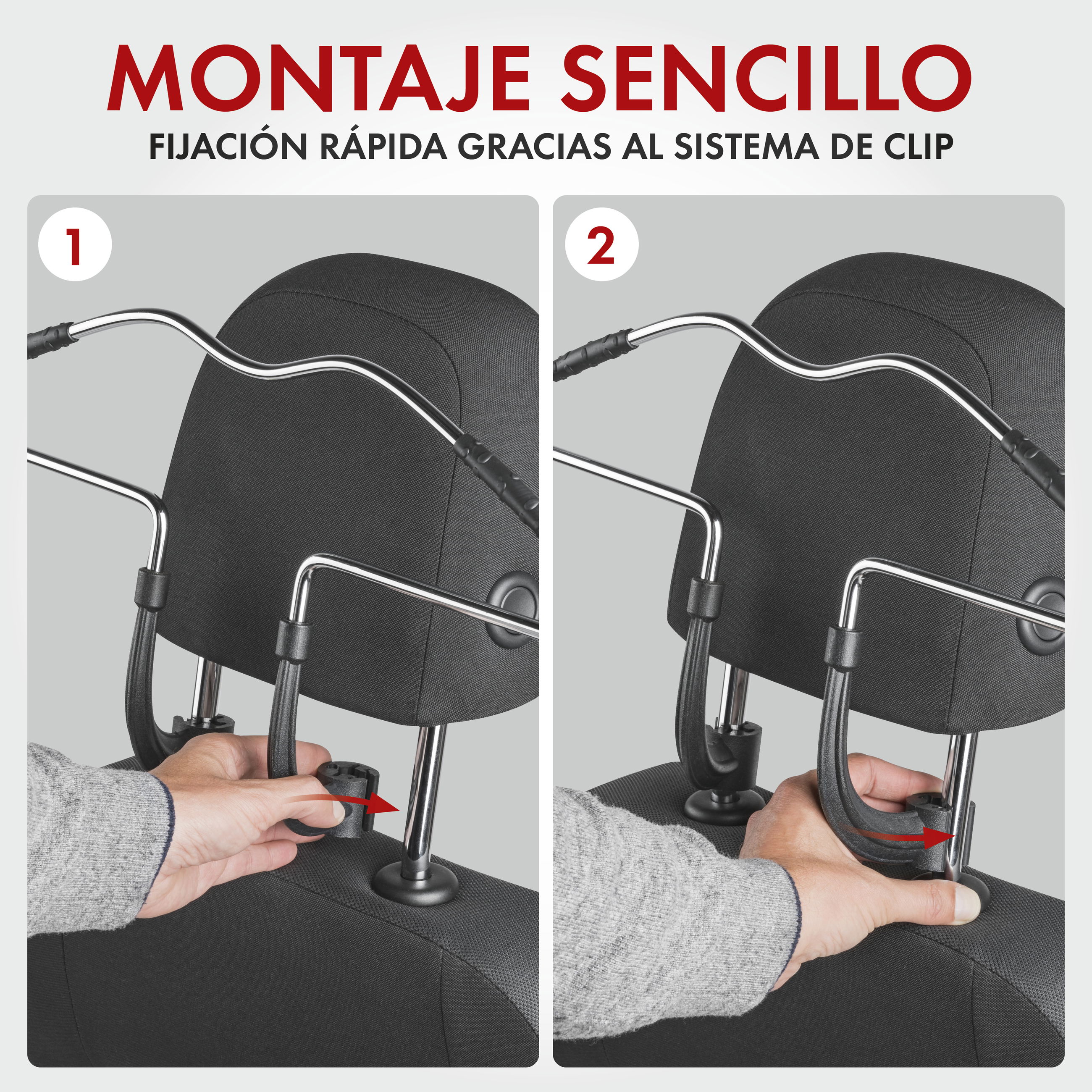 MONTAJE SENCILLO
FIJACIÓN RÁPIDA GRACIAS AL SISTEMA DE CLIP

1

2