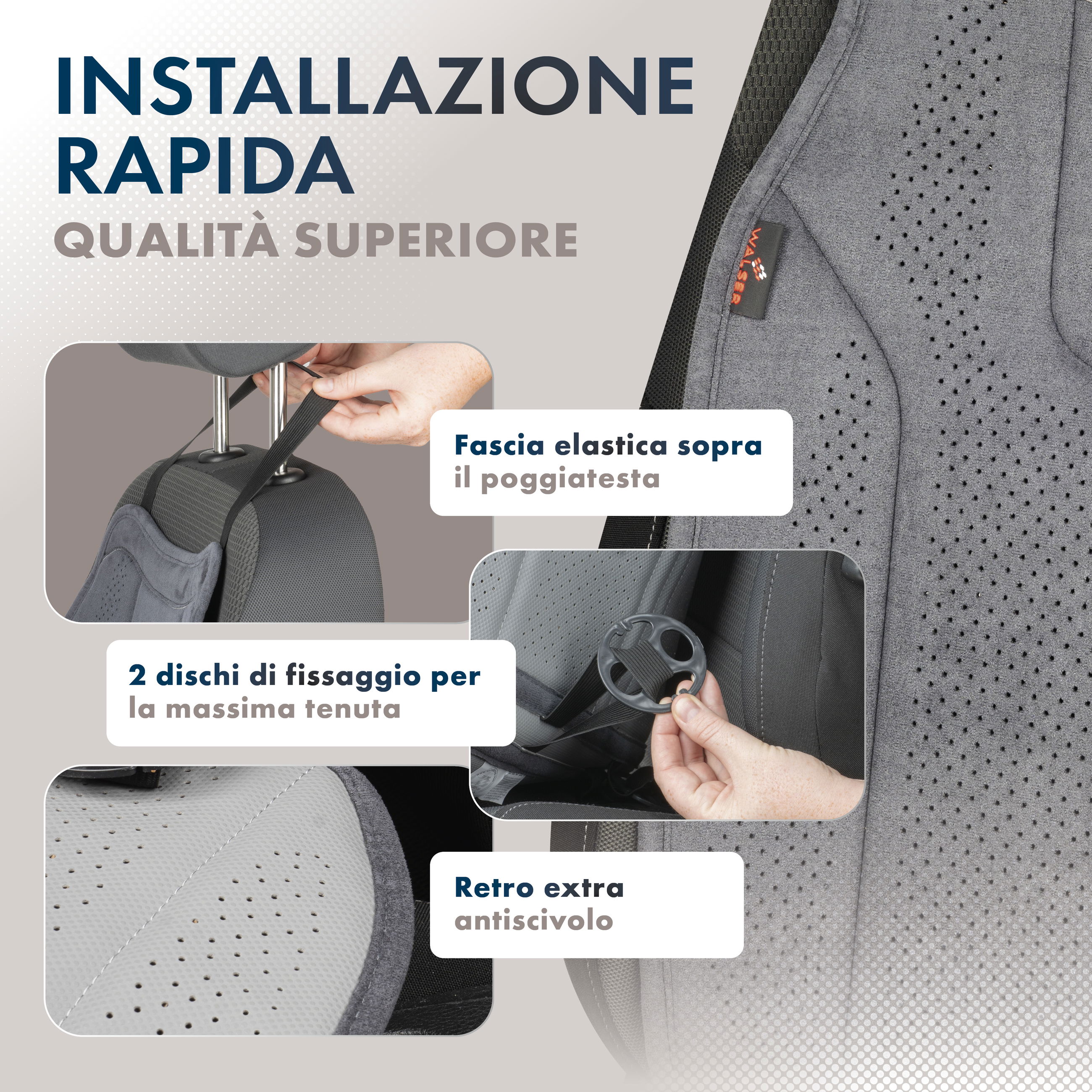 INSTALLAZIONE RAPIDA
QUALITÀ SUPERIORE

WALSER

Fascia elastica sopra il poggiatesta

2 dischi di fissaggio per la massima tenuta

Retro extra antiscivolo