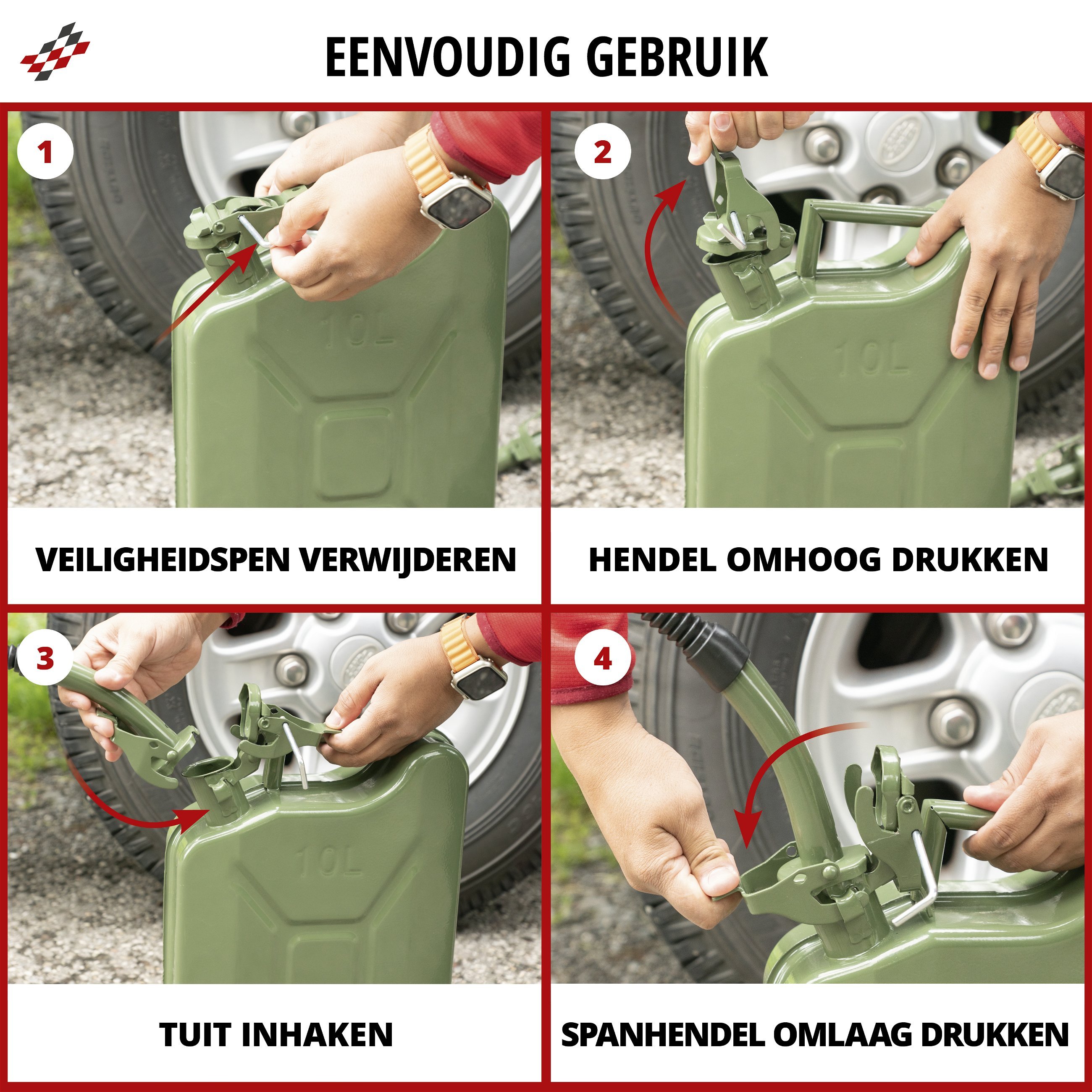 EENVOUDIG GEBRUIK

1

10L

VEILIGHEIDSPEN VERWIJDEREN

2

10L

HENDEL OMHOOG DRUKKEN

3

10L

TUIT INHAKEN

4

SPANHENDEL OMLAAG DRUKKEN