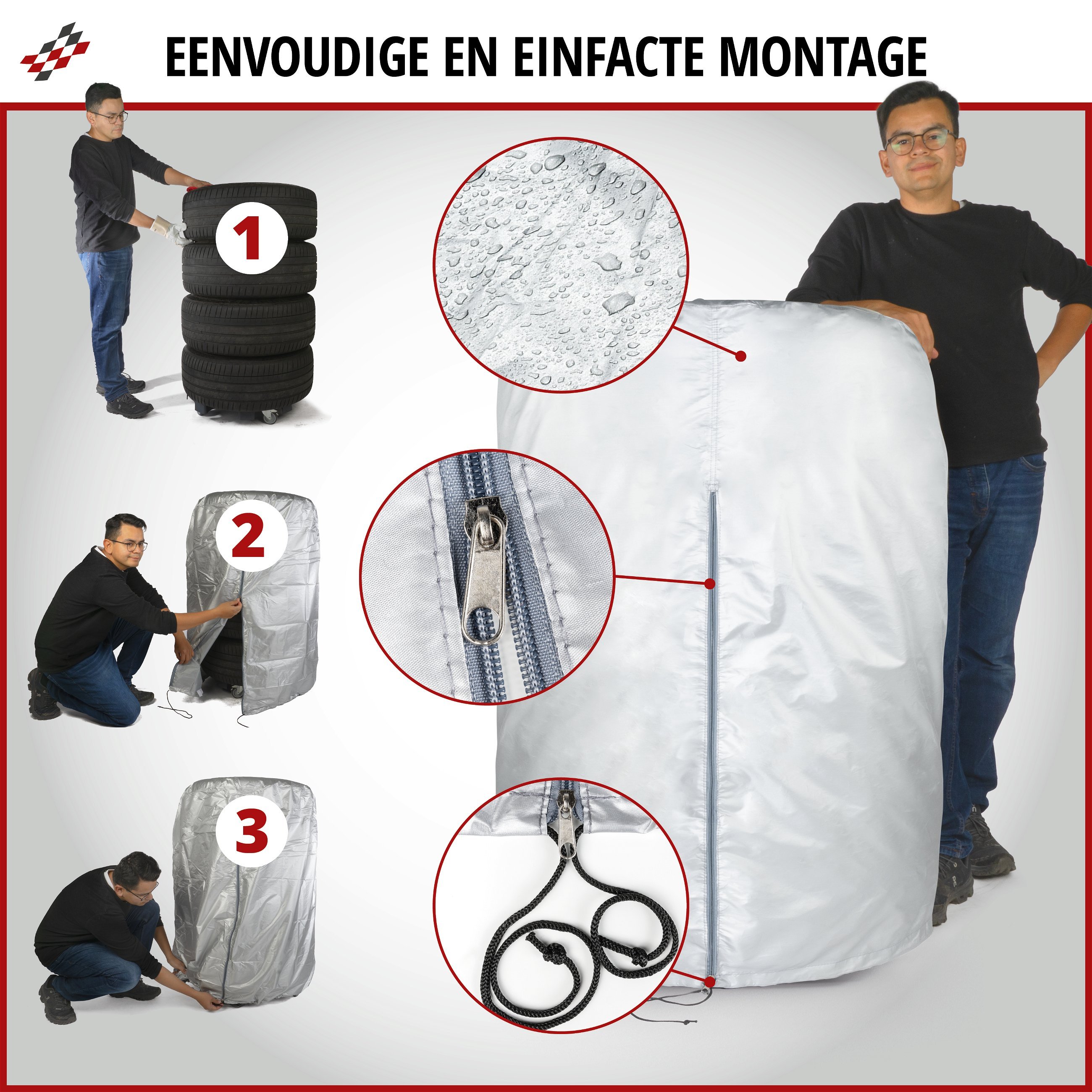 EENVOUDIGE EN EINFACTE MONTAGE

1

2

3