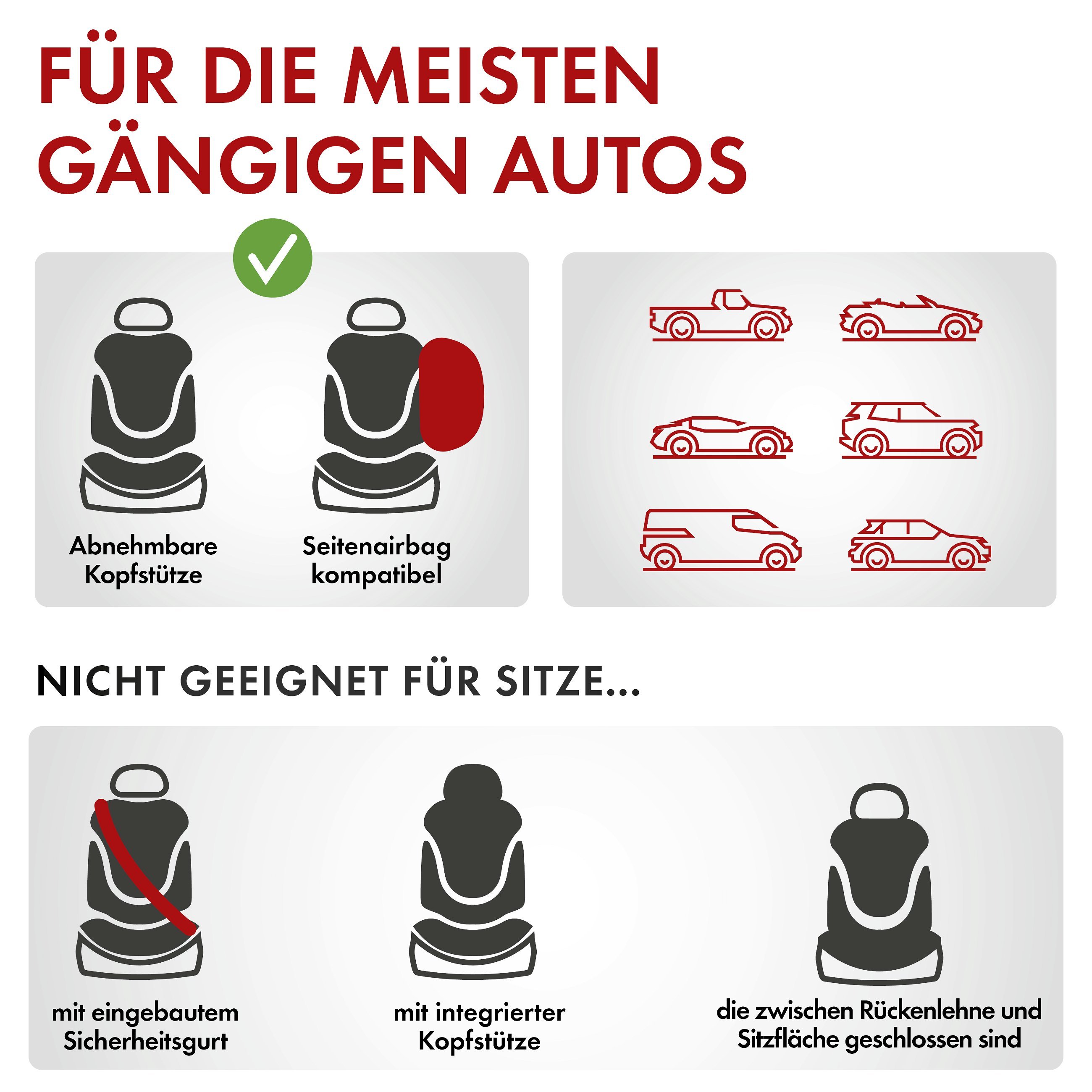 FÜR DIE MEISTEN GÄNGIGEN AUTOS

Abnehmbare Kopfstütze

Seitenairbag kompatibel

NICHT GEEIGNET FÜR SITZE...

mit eingebautem Sicherheitsgurt

mit integrierter Kopfstütze

die zwischen Rückenlehne und Sitzfläche geschlossen sind