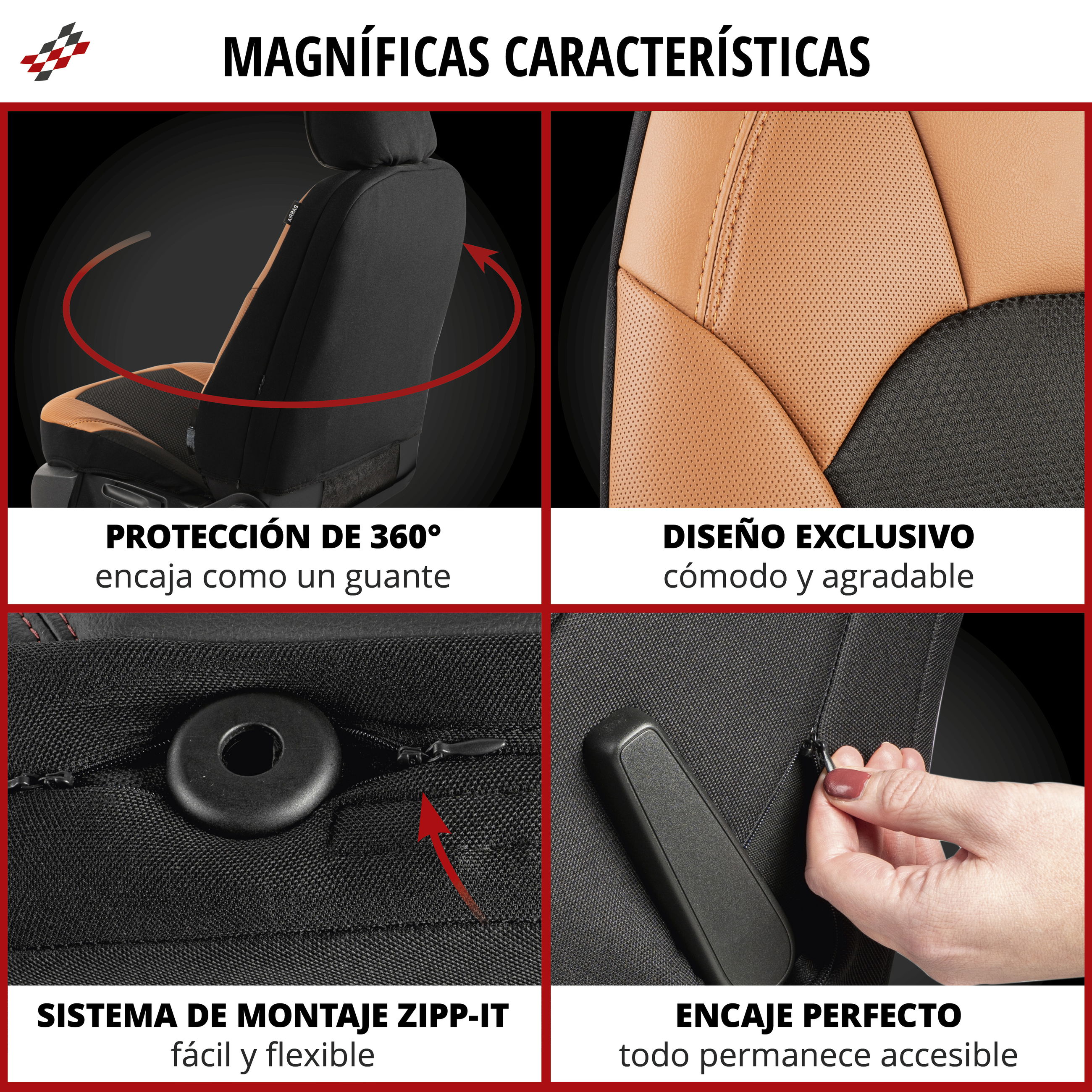 MAGNÍFICAS CARACTERÍSTICAS

AIRBAG

PROTECCIÓN DE 360°
encaja como un guante

DISEÑO EXCLUSIVO
cómodo y agradable

SISTEMA DE MONTAJE ZIPP-IT
fácil y flexible

ENCAJE PERFECTO
todo permanece accesible