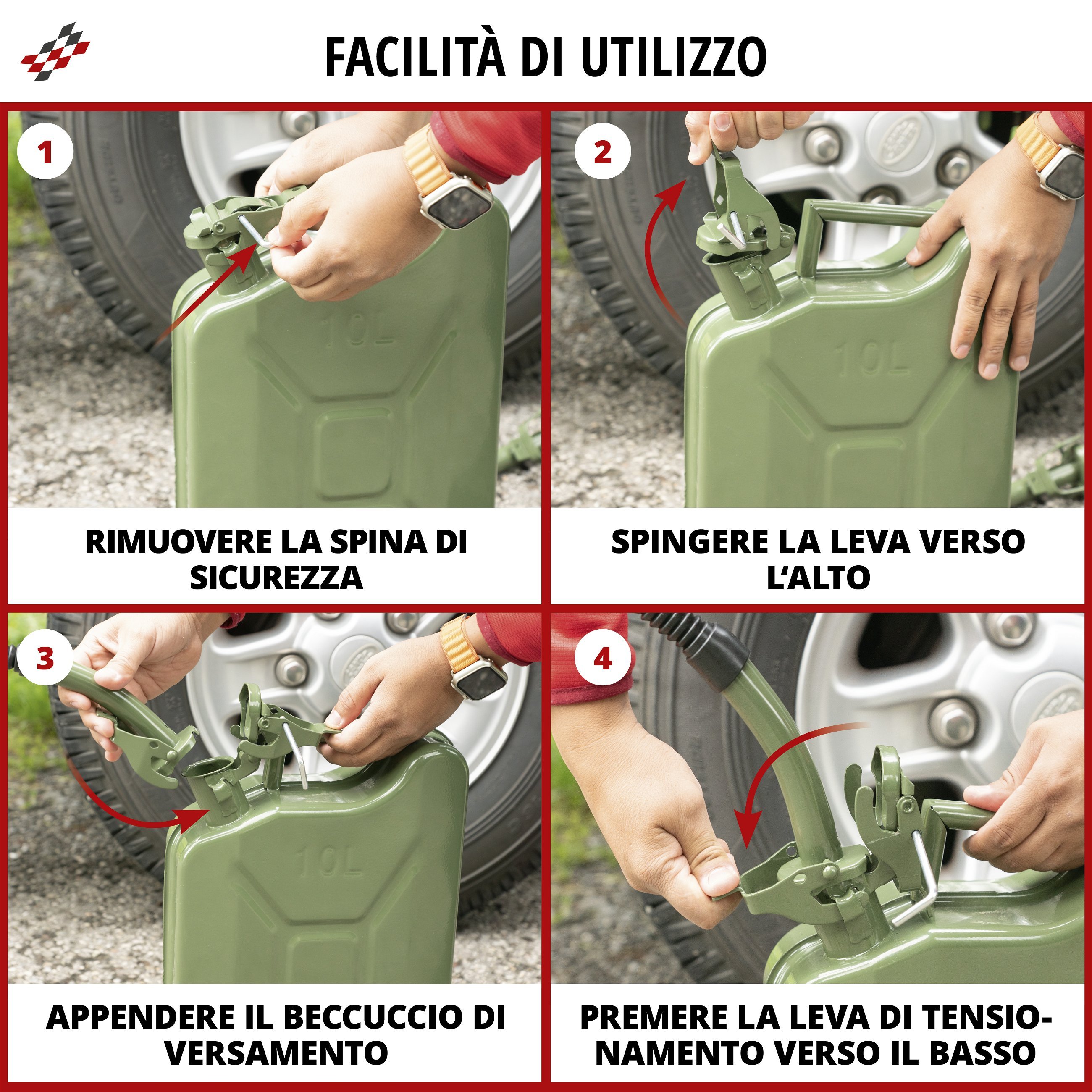 FACILITÀ DI UTILIZZO

1

10L

RIMUOVERE LA SPINA DI SICUREZZA

2

10L

SPINGERE LA LEVA VERSO L'ALTO

3

10L

APPENDERE IL BECCUCCIO DI VERSAMENTO

4

PREMERE LA LEVA DI TENSIONAMENTO VERSO IL BASSO