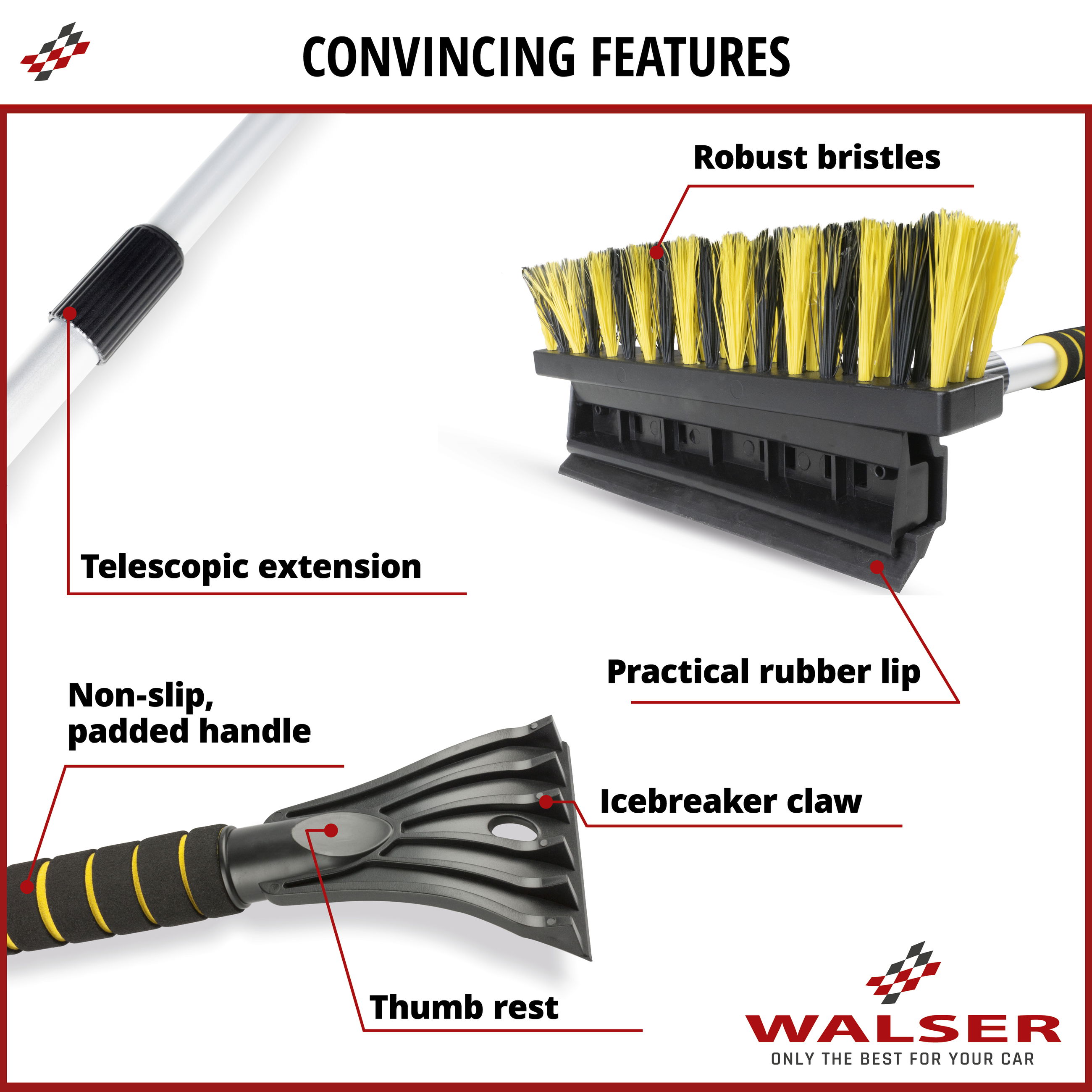 CONVINCING FEATURES

Robust bristles

Telescopic extension

Practical rubber lip

Non-slip, padded handle

Icebreaker claw

Thumb rest

WALSER
ONLY THE BEST FOR YOUR CAR