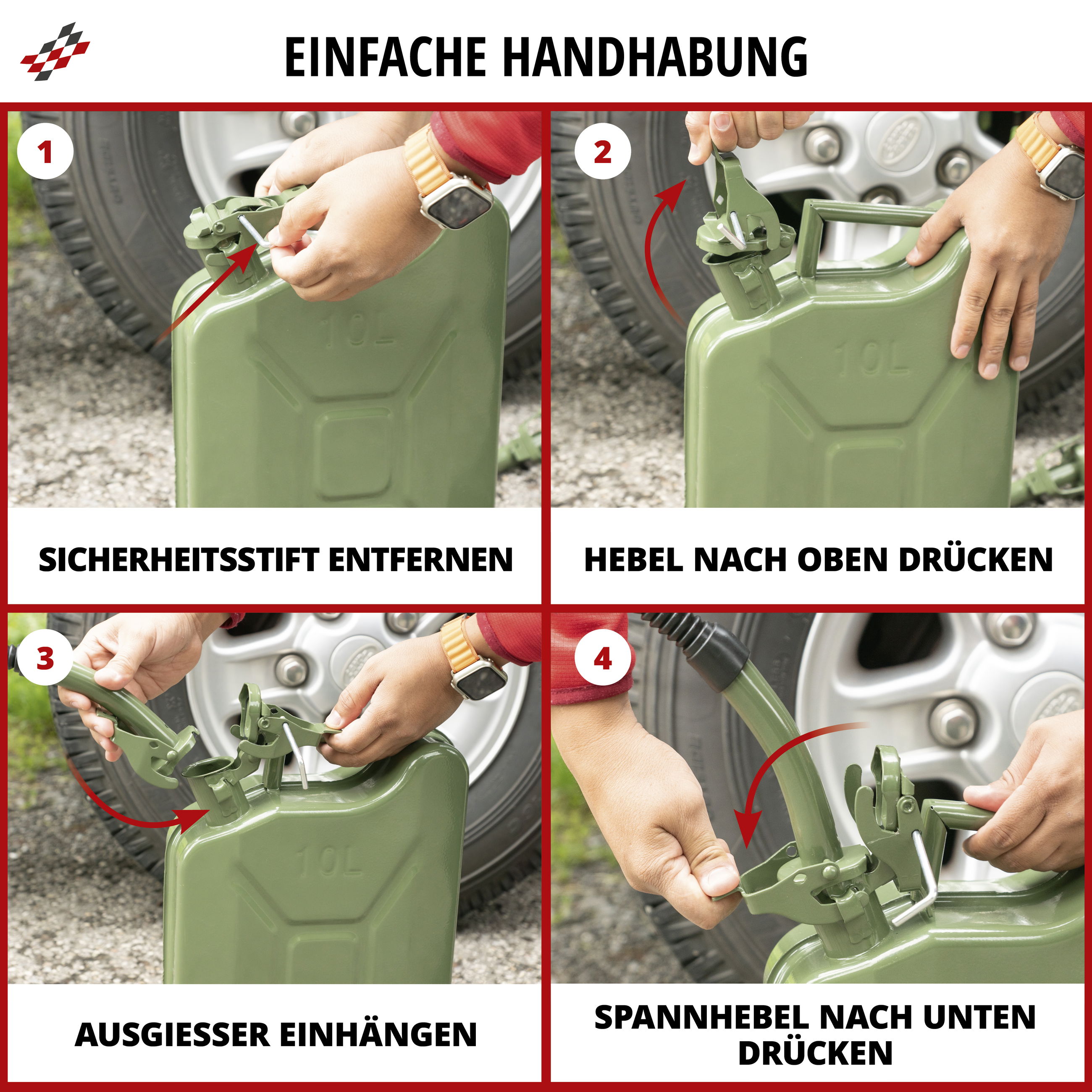 EINFACHE HANDHABUNG

1

10L

SICHERHEITSSTIFT ENTFERNEN

2

10L

HEBEL NACH OBEN DRÜCKEN

3

10L

AUSGIESSER EINHÄNGEN

4

SPANNHEBEL NACH UNTEN DRÜCKEN