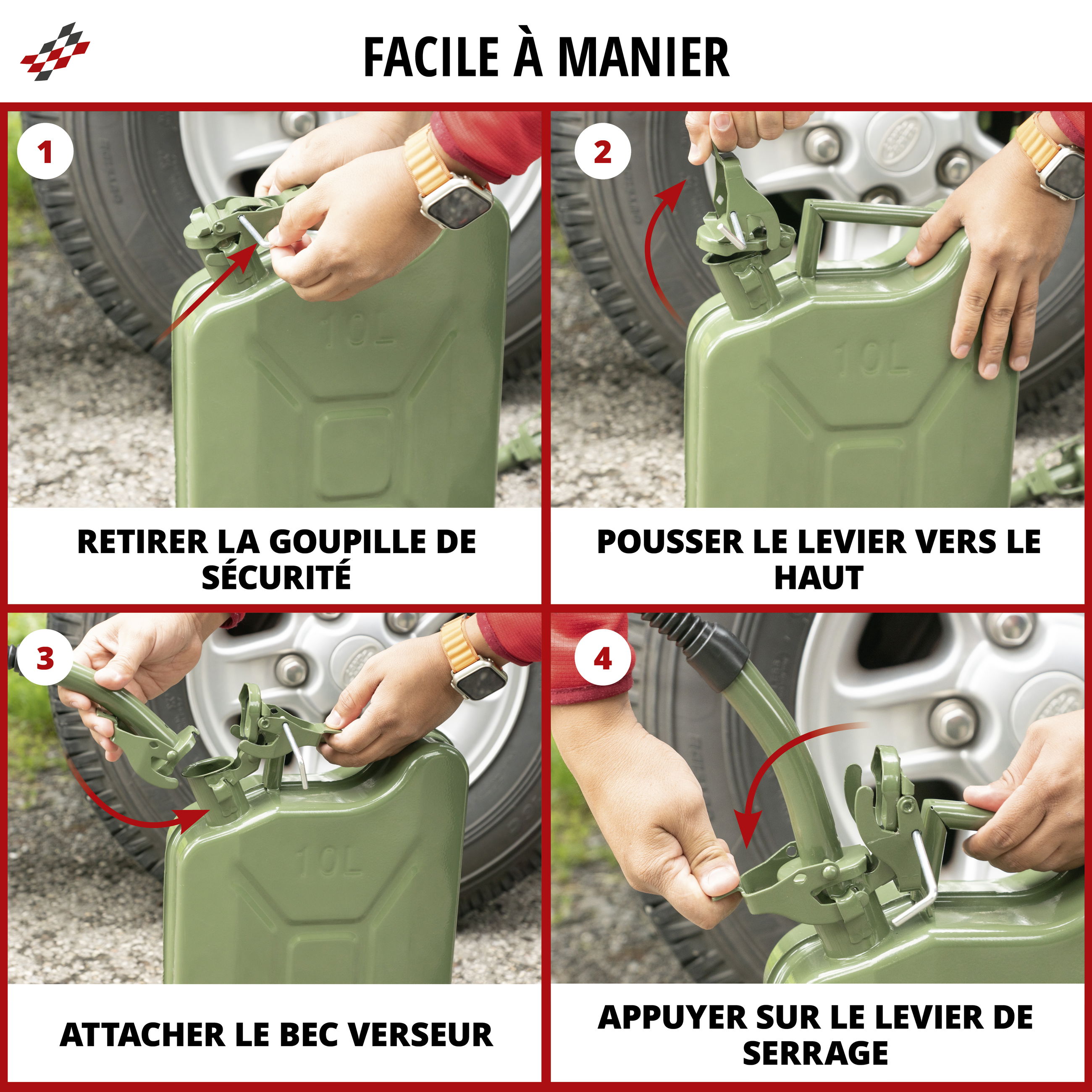 FACILE À MANIER

1

10L

RETIRER LA GOUPILLE DE SÉCURITÉ

2

10L

POUSSER LE LEVIER VERS LE HAUT

3

10L

ATTACHER LE BEC VERSEUR

4

APPUYER SUR LE LEVIER DE SERRAGE