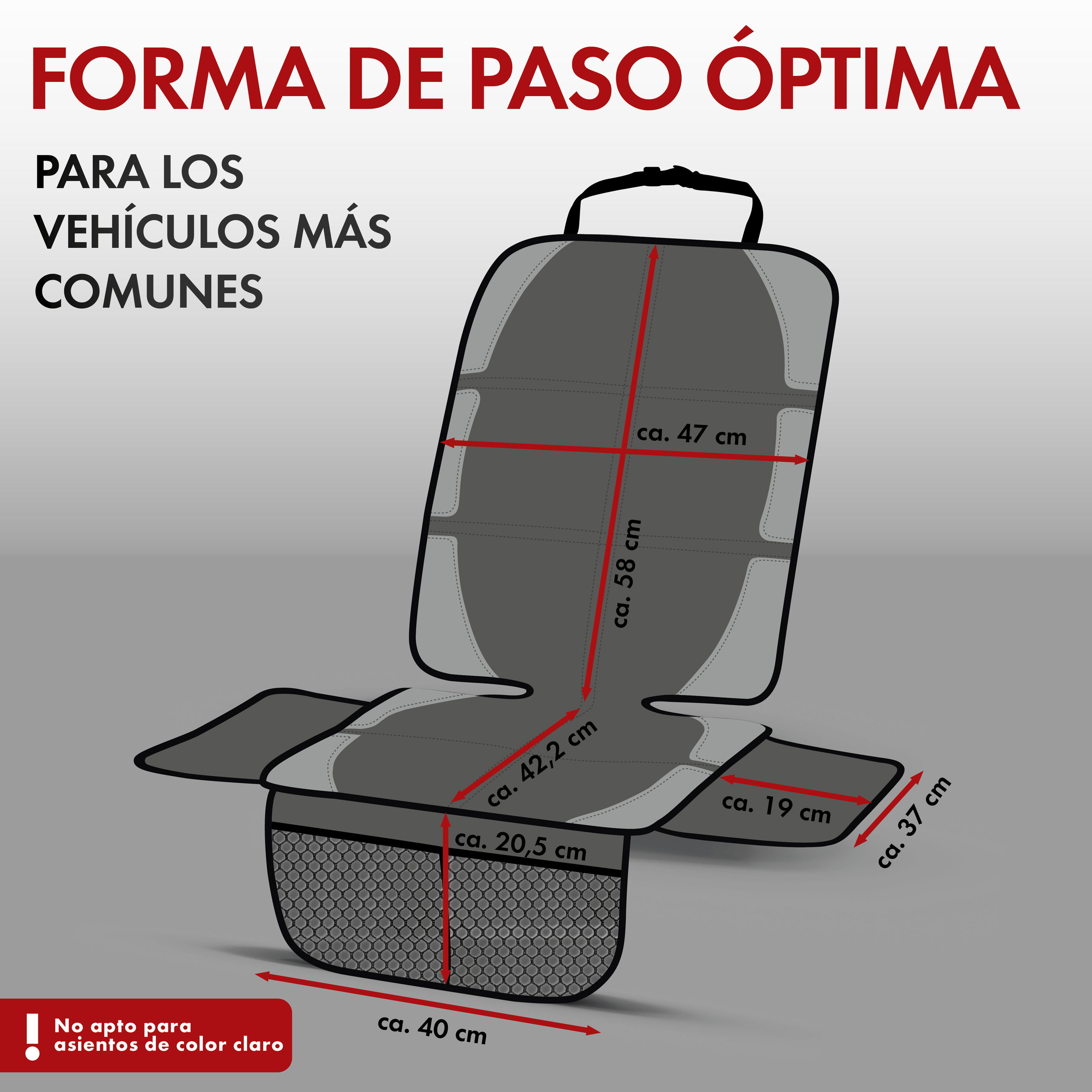 FORMA DE PASO ÓPTIMA

PARA LOS VEHÍCULOS MÁS COMUNES

ca. 47 cm

ca. 58 cm

ca. 42,2 cm

ca. 19 cm

ca. 37 cm

ca. 20,5 cm

ca. 40 cm

!

No apto para asientos de color claro