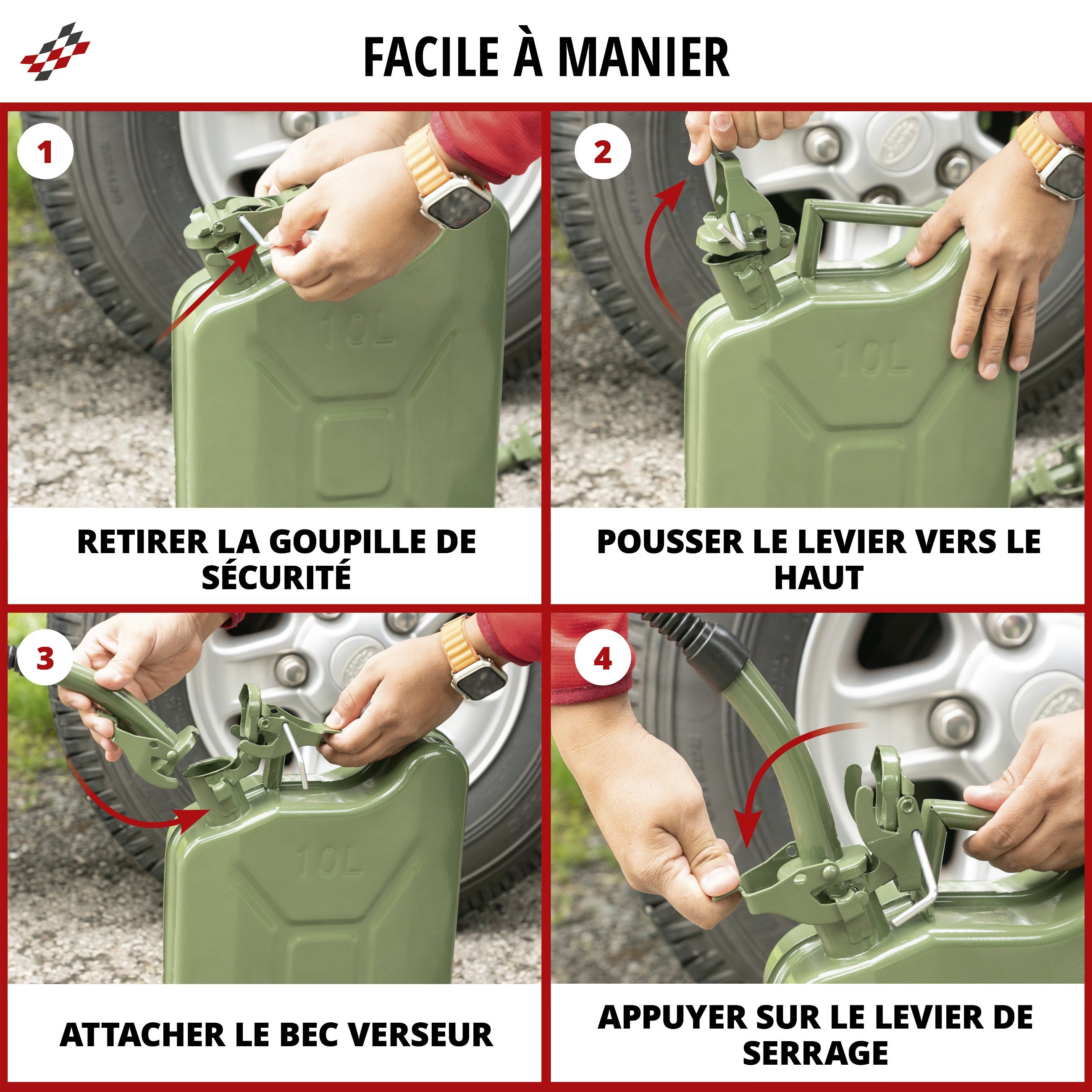 FACILE À MANIER

1

10L

RETIRER LA GOUPILLE DE SÉCURITÉ

2

10L

POUSSER LE LEVIER VERS LE HAUT

3

10L

ATTACHER LE BEC VERSEUR

4

APPUYER SUR LE LEVIER DE SERRAGE