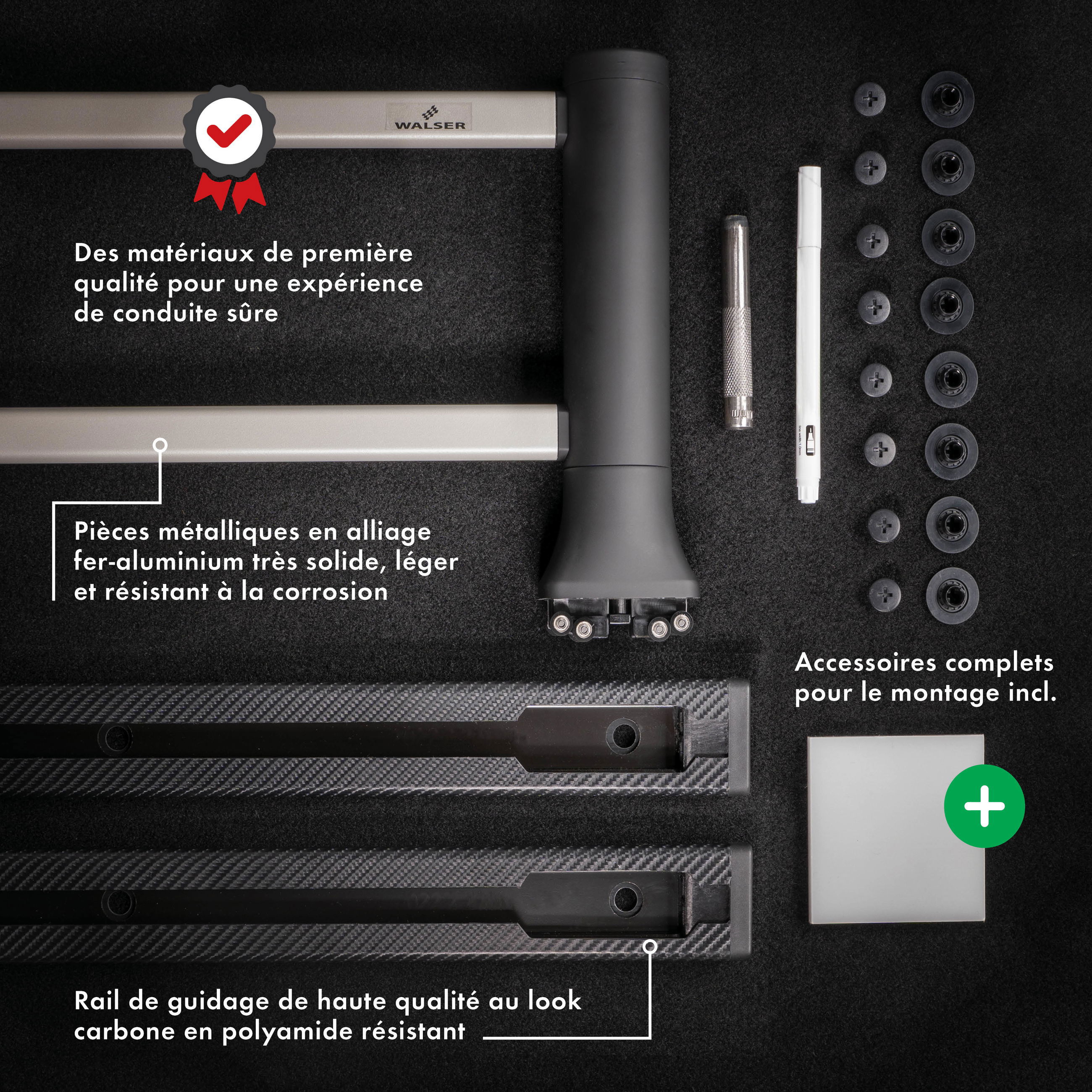 WALSER

Des matériaux de première qualité pour une expérience de conduite sûre

Pièces métalliques en alliage fer-aluminium très solide, léger et résistant à la corrosion

Accessoires complets pour le montage incl.

Rail de guidage de haute qualité au look carbone en polyamide résistant