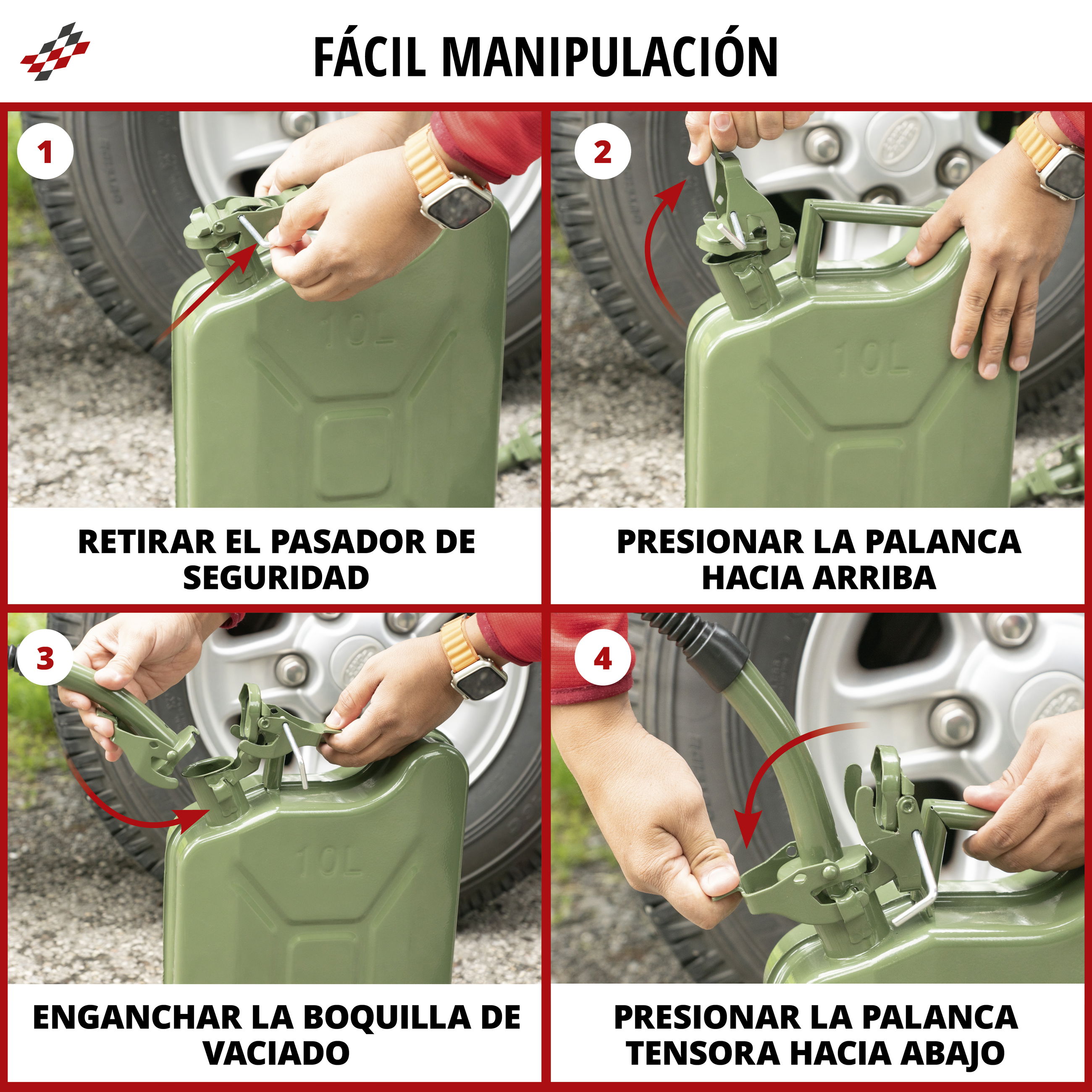 FÁCIL MANIPULACIÓN

1

10L

RETIRAR EL PASADOR DE SEGURIDAD

2

10L

PRESIONAR LA PALANCA HACIA ARRIBA

3

10L

ENGANCHAR LA BOQUILLA DE VACIADO

4

PRESIONAR LA PALANCA TENSORA HACIA ABAJO