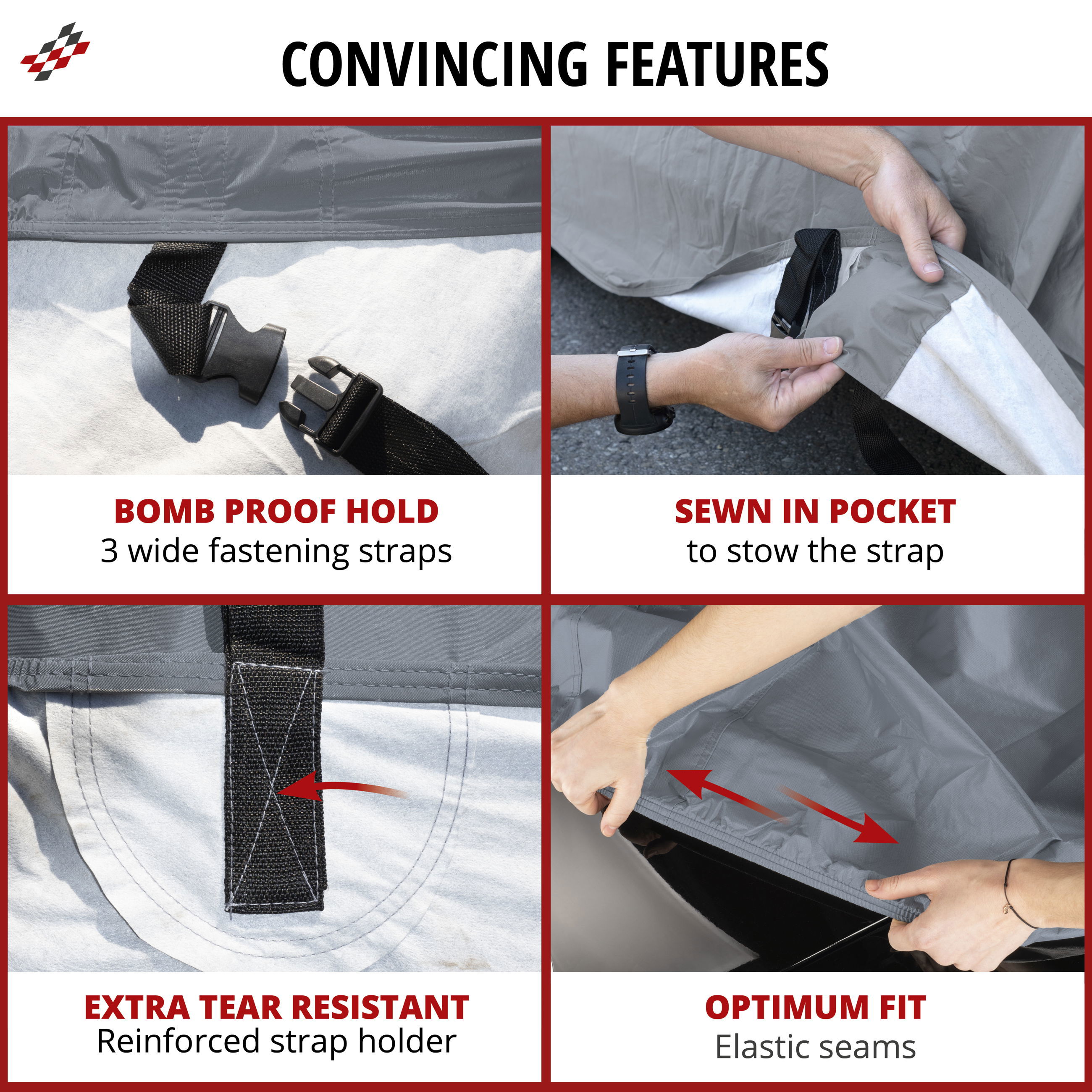 CONVINCING FEATURES

BOMB PROOF HOLD
3 wide fastening straps

SEWN IN POCKET
to stow the strap

EXTRA TEAR RESISTANT
Reinforced strap holder

OPTIMUM FIT
Elastic seams