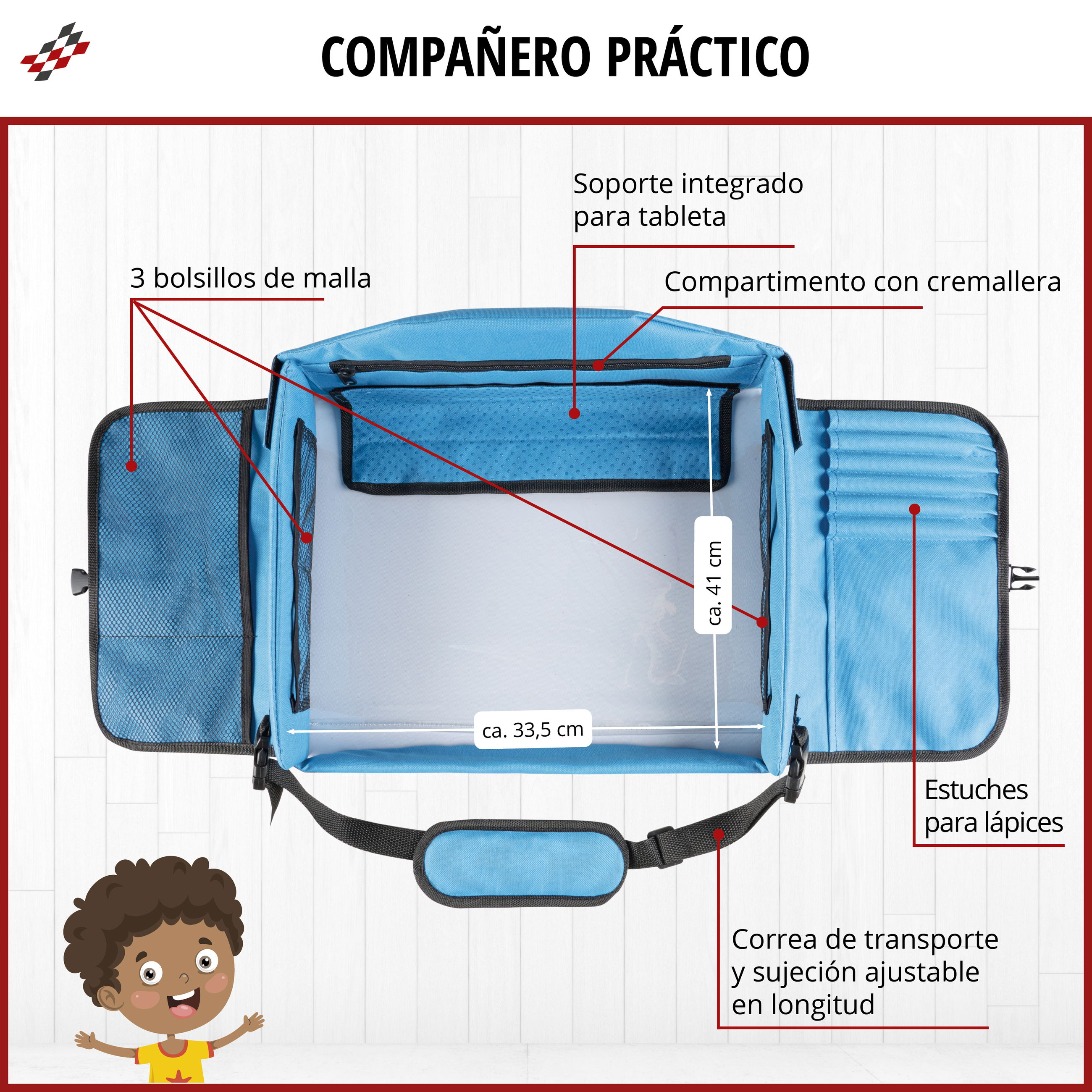 COMPAÑERO PRÁCTICO

Soporte integrado para tableta

3 bolsillos de malla

Compartimento con cremallera

ca. 41 cm

ca. 33,5 cm

Estuches para lápices

Correa de transporte y sujeción ajustable en longitud