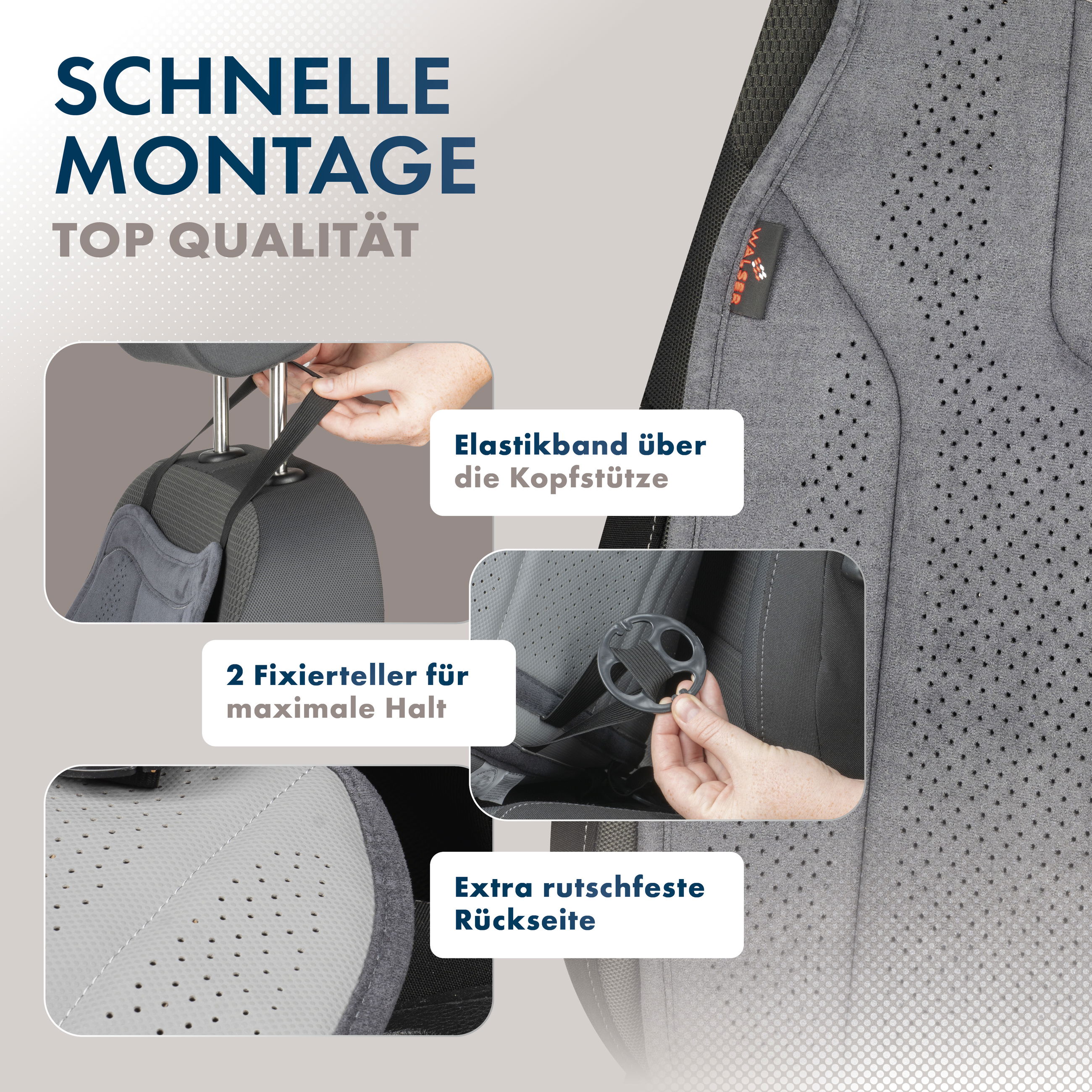 SCHNELLE MONTAGE
TOP QUALITÄT

WALSER

Elastikband über die Kopfstütze

2 Fixierteller für maximale Halt

Extra rutschfeste Rückseite