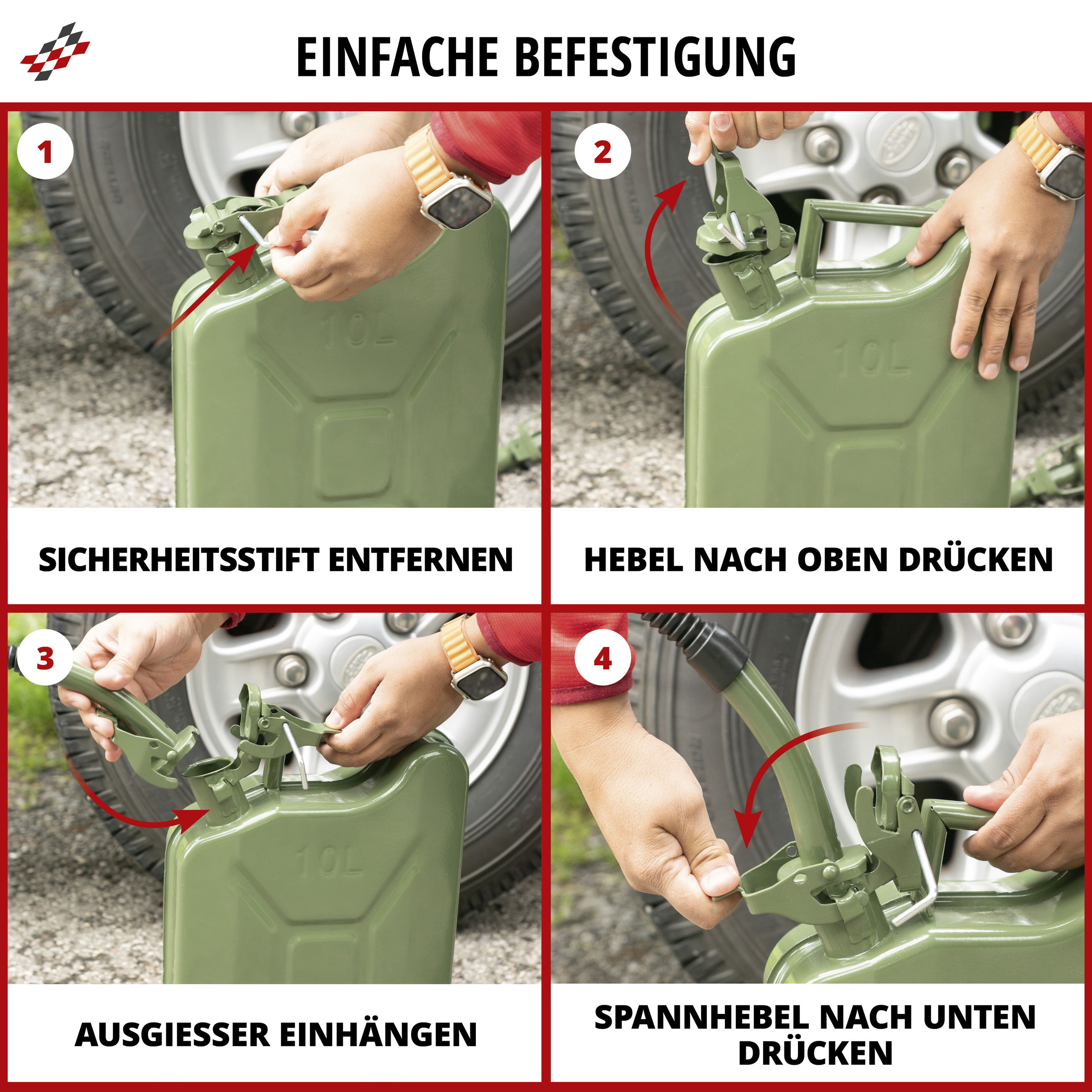 EINFACHE BEFESTIGUNG

1

10L

SICHERHEITSSTIFT ENTFERNEN

2

10L

HEBEL NACH OBEN DRÜCKEN

3

10L

AUSGIESSER EINHÄNGEN

4

SPANNHEBEL NACH UNTEN DRÜCKEN