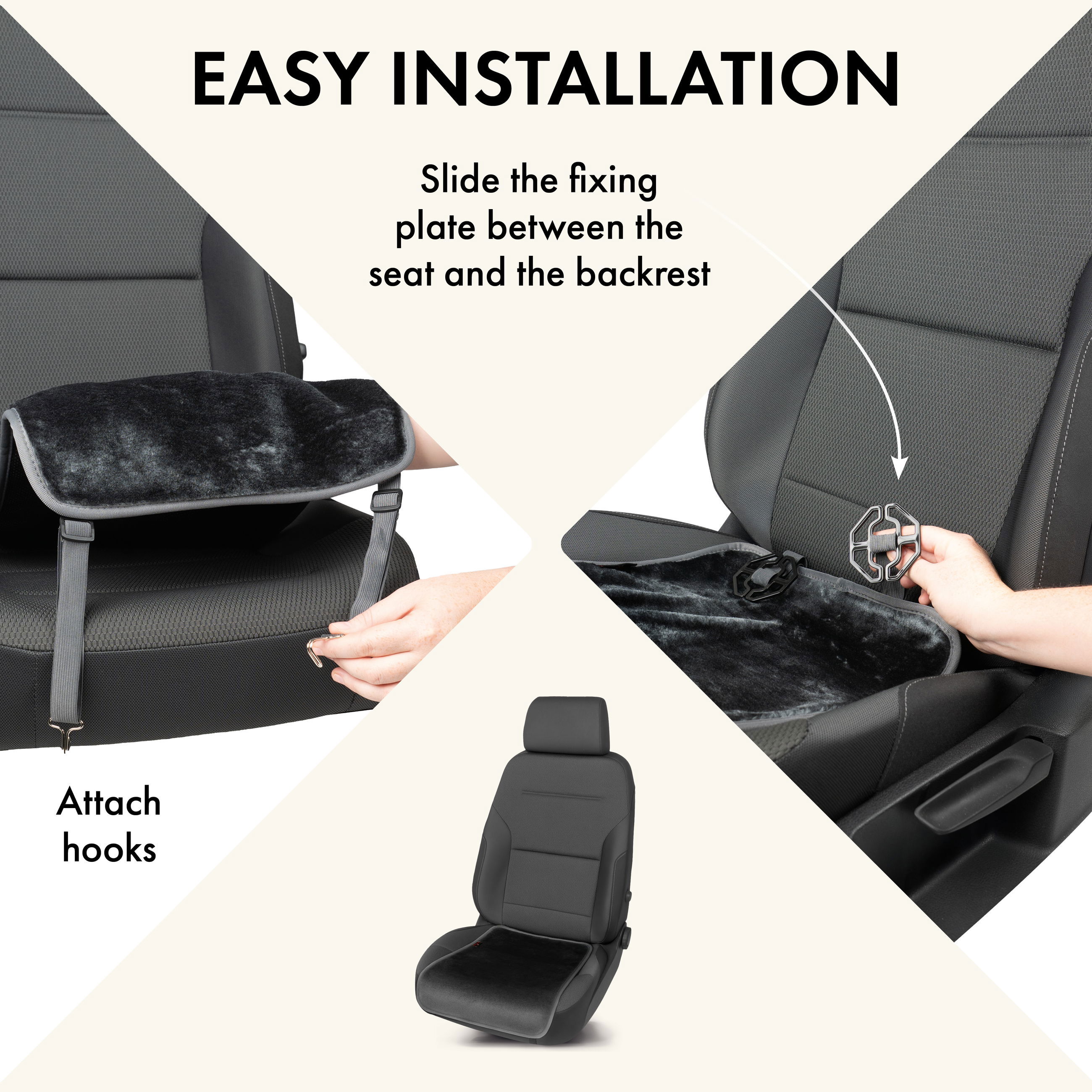 EASY INSTALLATION

Slide the fixing plate between the seat and the backrest

Attach hooks