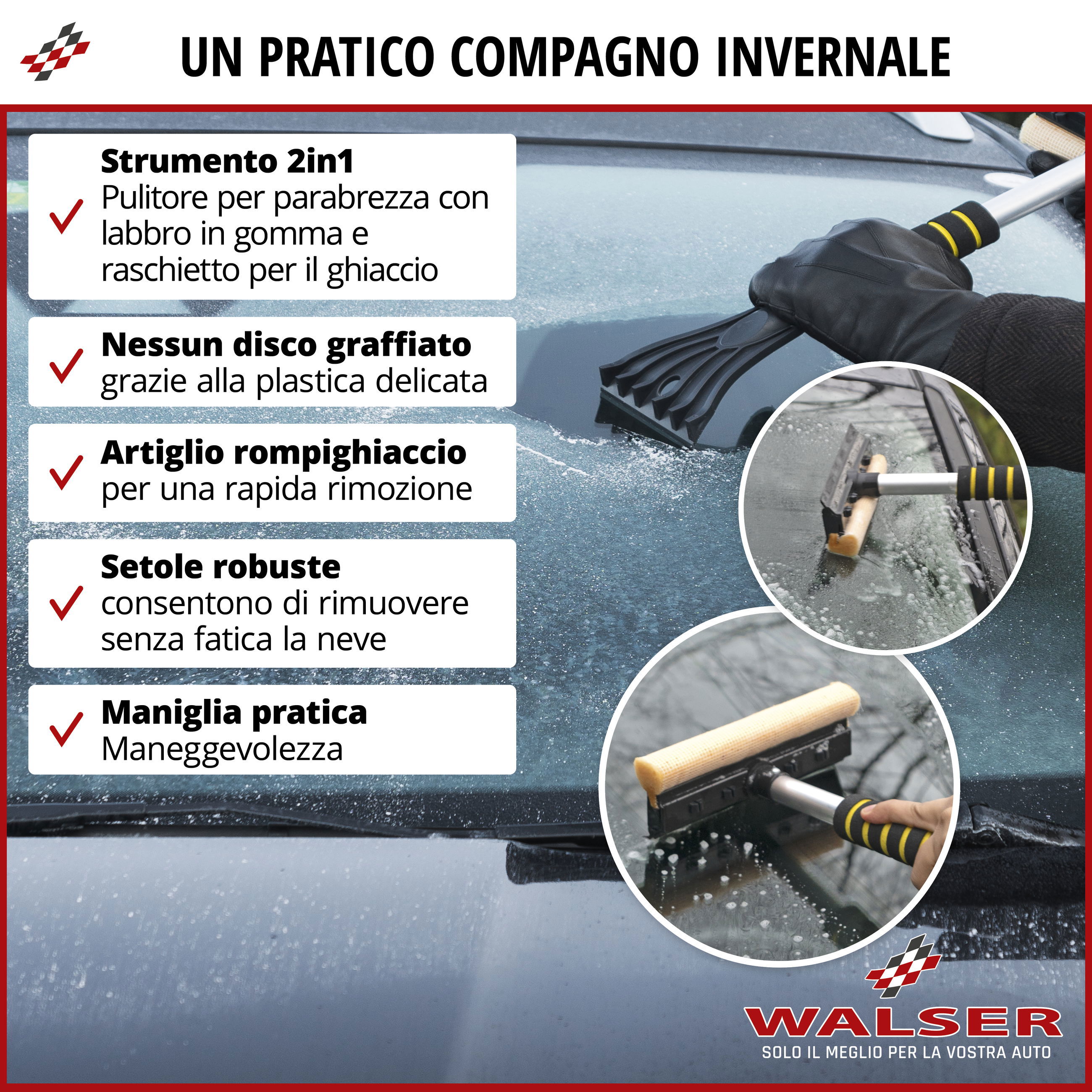 UN PRATICO COMPAGNO INVERNALE

Strumento 2in1
Pulitore per parabrezza con labbro in gomma e raschietto per il ghiaccio

Nessun disco graffiato
grazie alla plastica delicata

Artiglio rompighiaccio
per una rapida rimozione

Setole robuste
consentono di rimuovere senza fatica la neve

Maniglia pratica
Maneggevolezza

WALSER
SOLO IL MEGLIO PER LA VOSTRA AUTO