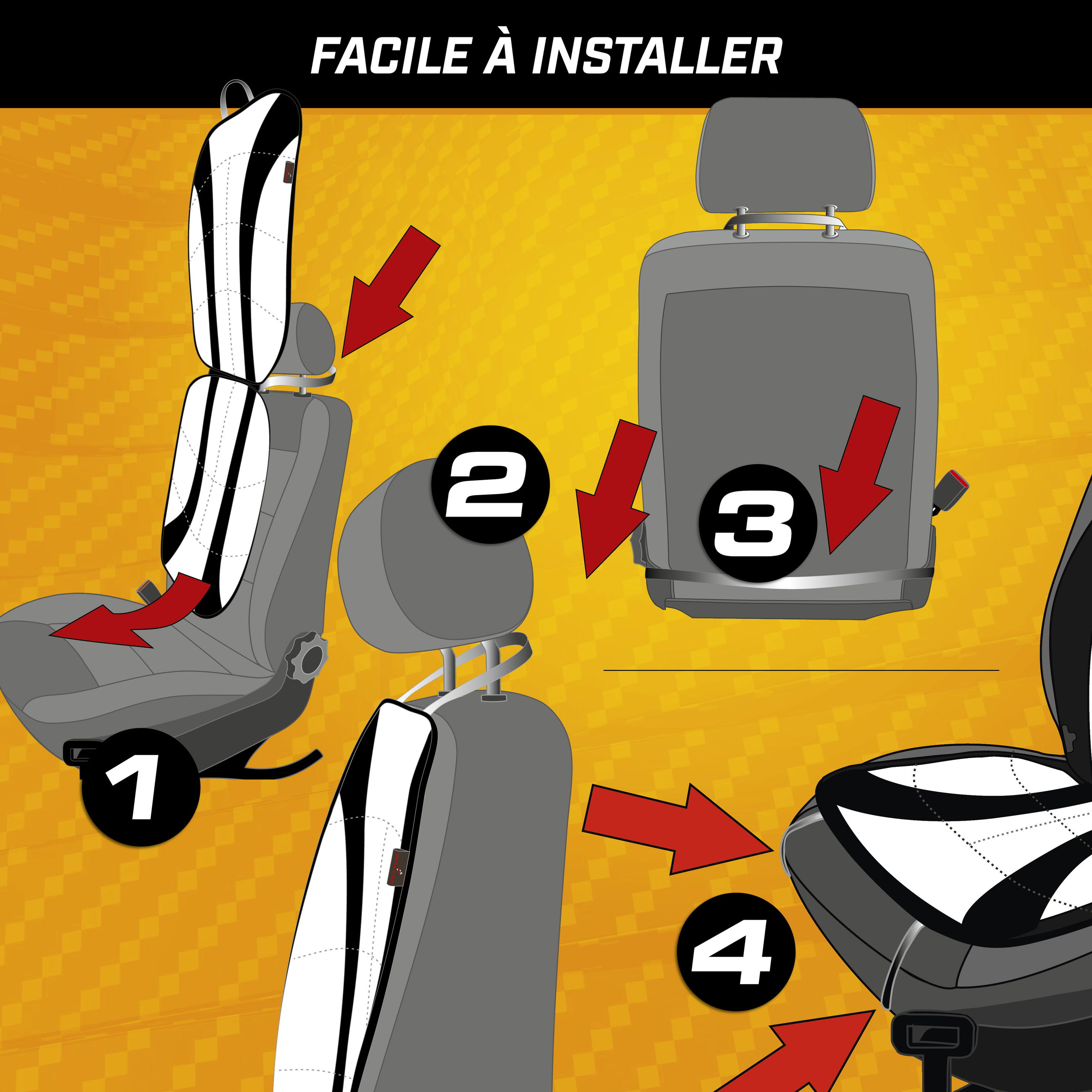 FACILE À INSTALLER

2

3

1

4