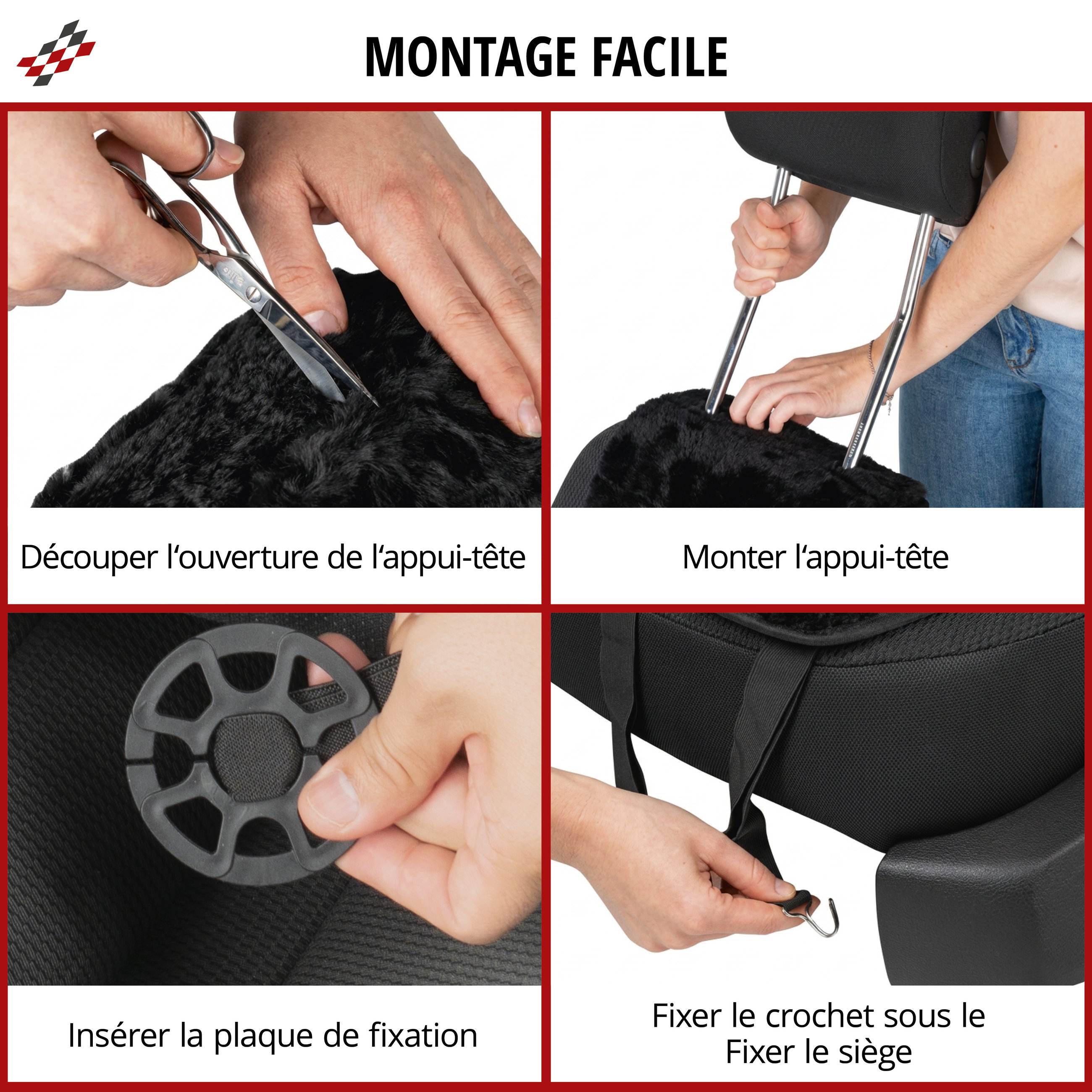 MONTAGE FACILE

Découper l‘ouverture de l‘appui-tête

Monter l‘appui-tête

Insérer la plaque de fixation

Fixer le crochet sous le Fixer le siège