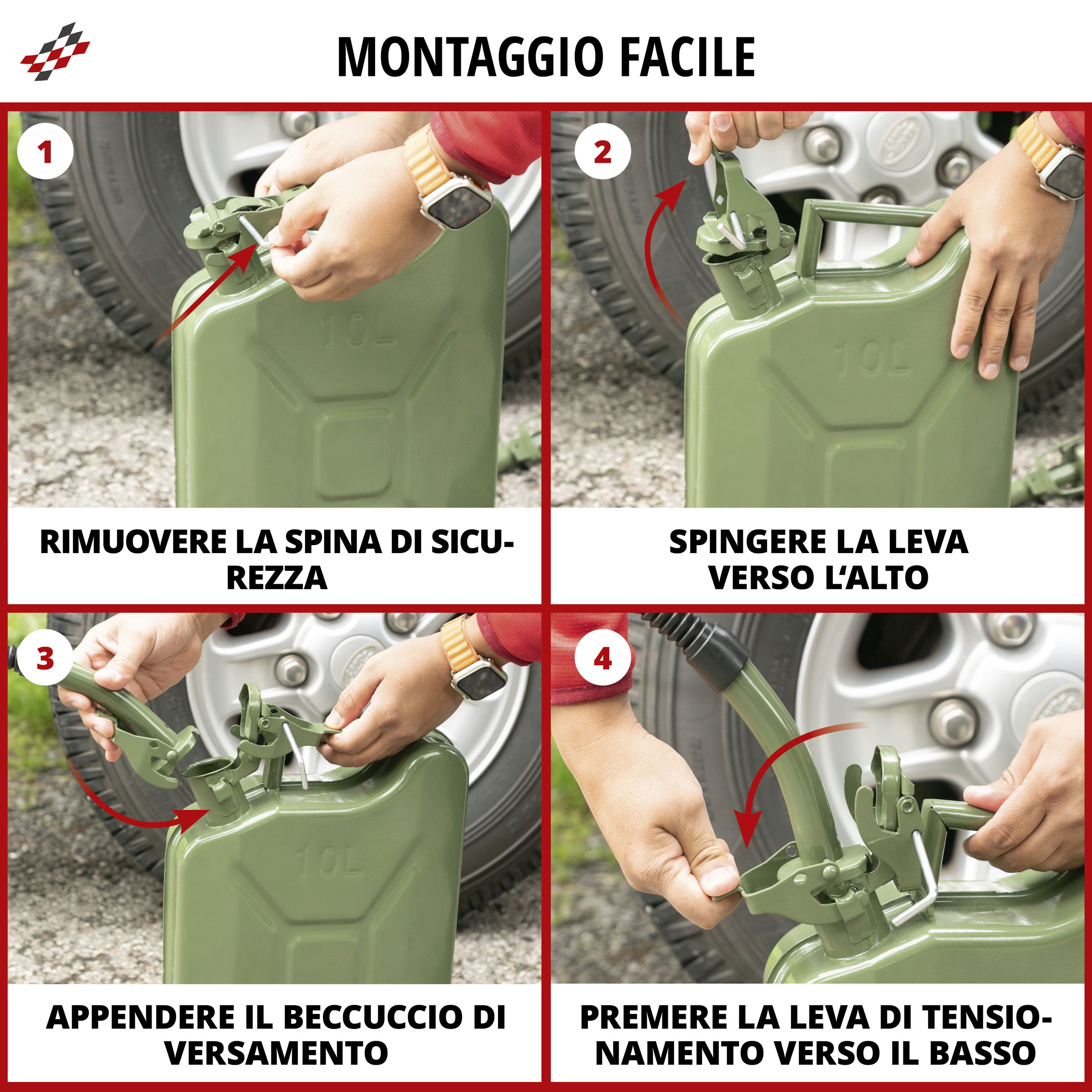 MONTAGGIO FACILE

1

10L

RIMUOVERE LA SPINA DI SICUREZZA

2

10L

SPINGERE LA LEVA VERSO L'ALTO

3

10L

APPENDERE IL BECCUCCIO DI VERSAMENTO

4

PREMERE LA LEVA DI TENSIONAMENTO VERSO IL BASSO