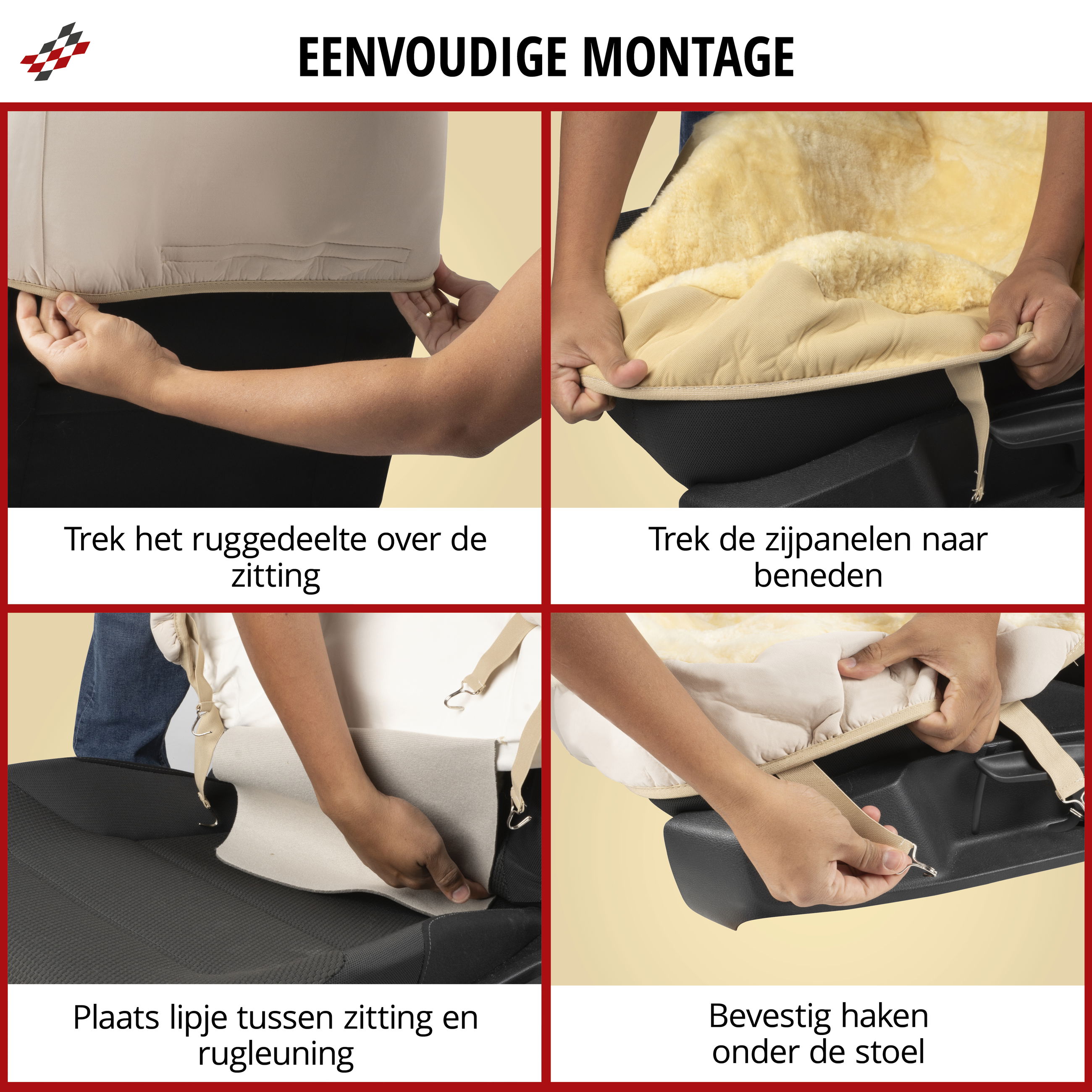 EENVOUDIGE MONTAGE

Trek het ruggedeelte over de zitting

Trek de zijpanelen naar beneden

Plaats lipje tussen zitting en rugleuning

Bevestig haken onder de stoel