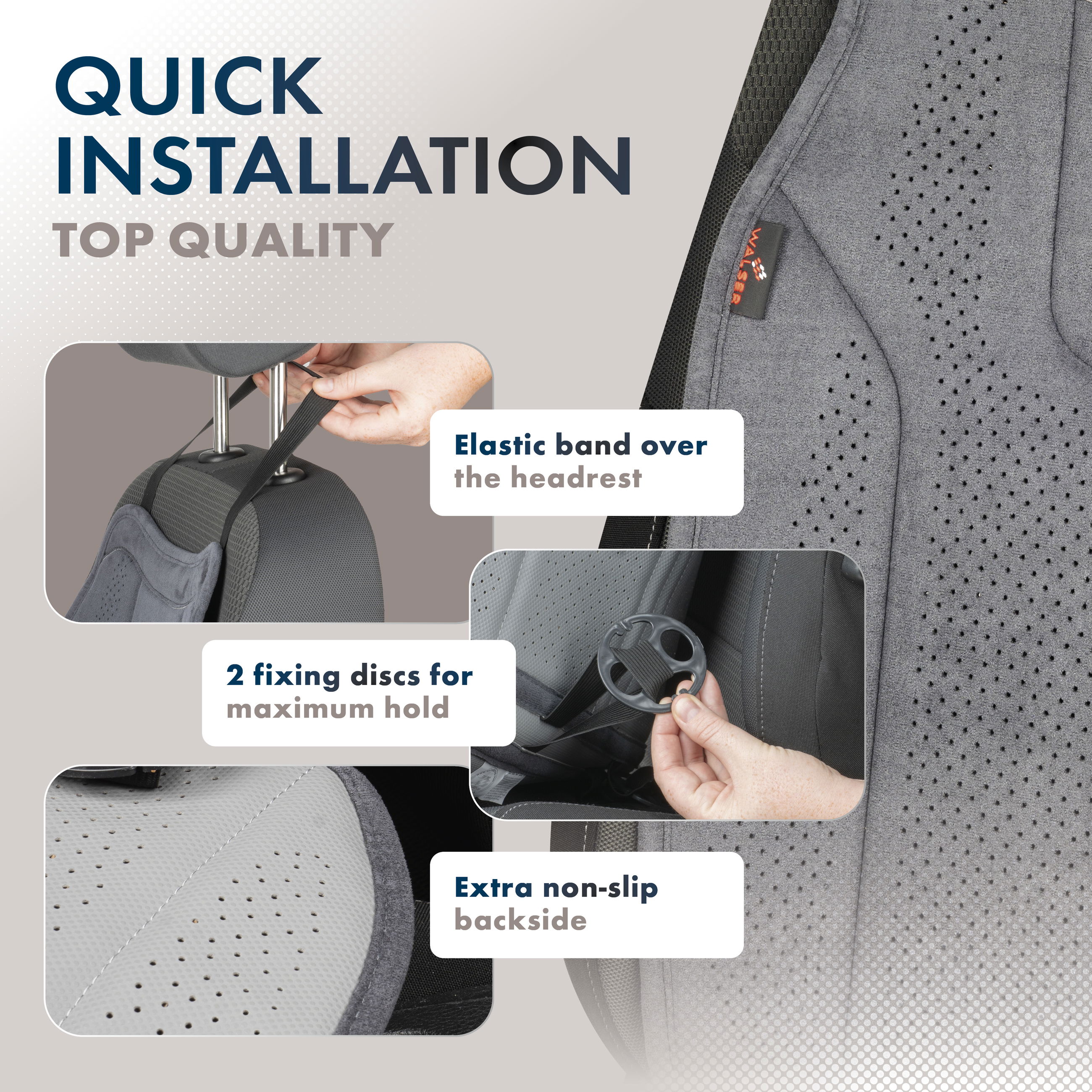 QUICK INSTALLATION
TOP QUALITY

WALSER

Elastic band over the headrest

2 fixing discs for maximum hold

Extra non-slip backside