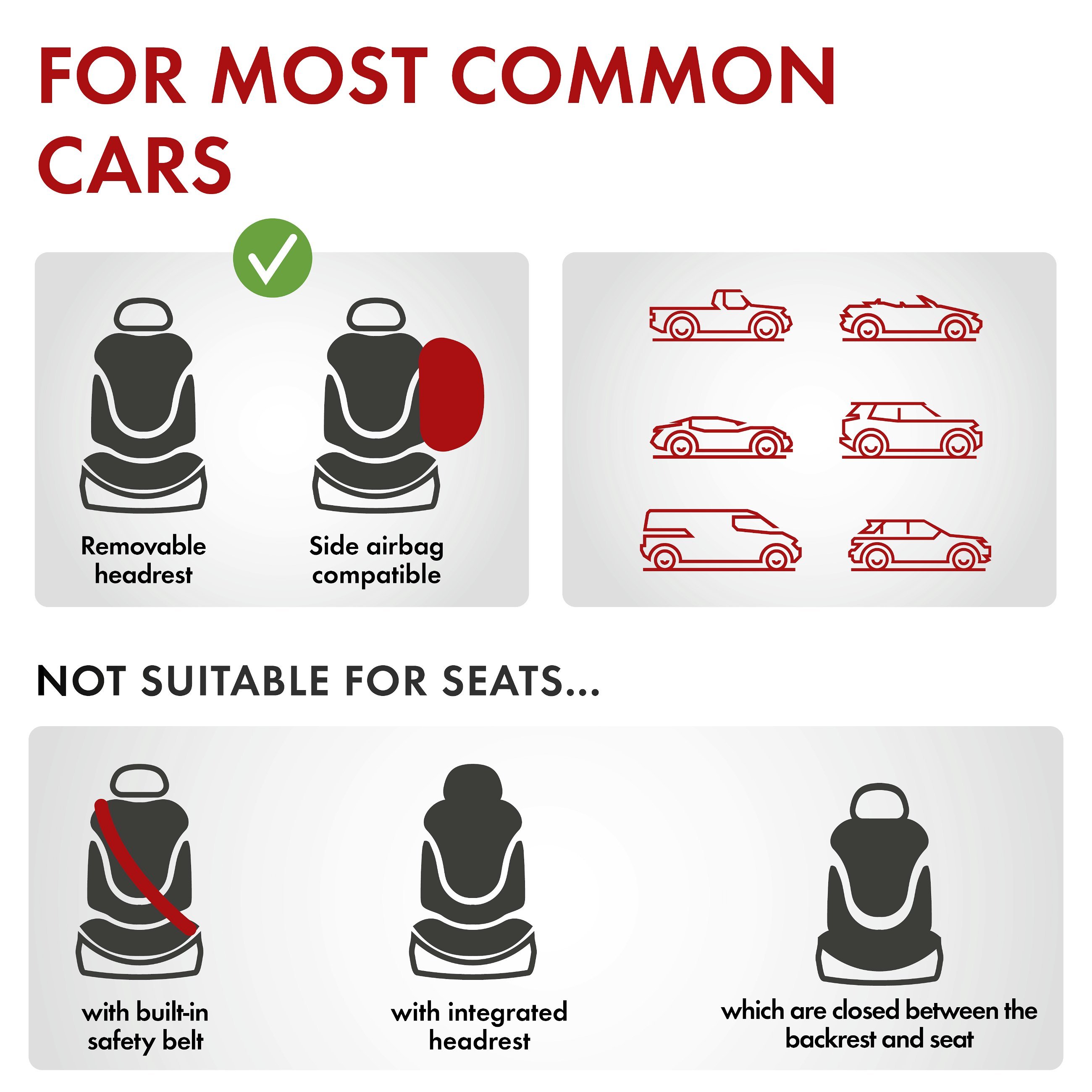 FOR MOST COMMON CARS

Removable headrest

Side airbag compatible

NOT SUITABLE FOR SEATS...

with built-in safety belt

with integrated headrest

which are closed between the backrest and seat