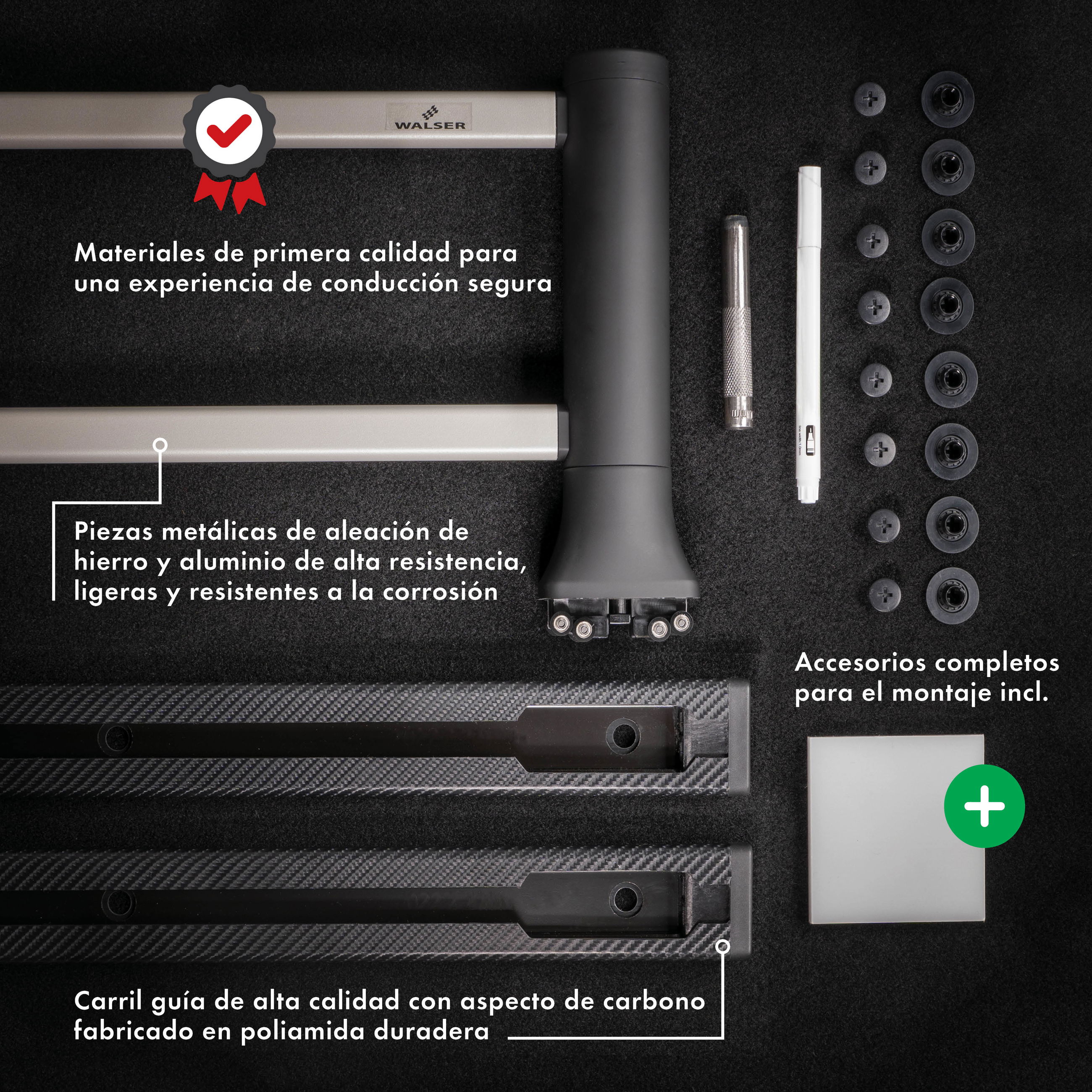 WALSER

Materiales de primera calidad para una experiencia de conducción segura

Piezas metálicas de aleación de hierro y aluminio de alta resistencia, ligeras y resistentes a la corrosión

Accesorios completos para el montaje incl.

Carril guía de alta calidad con aspecto de carbono fabricado en poliamida duradera