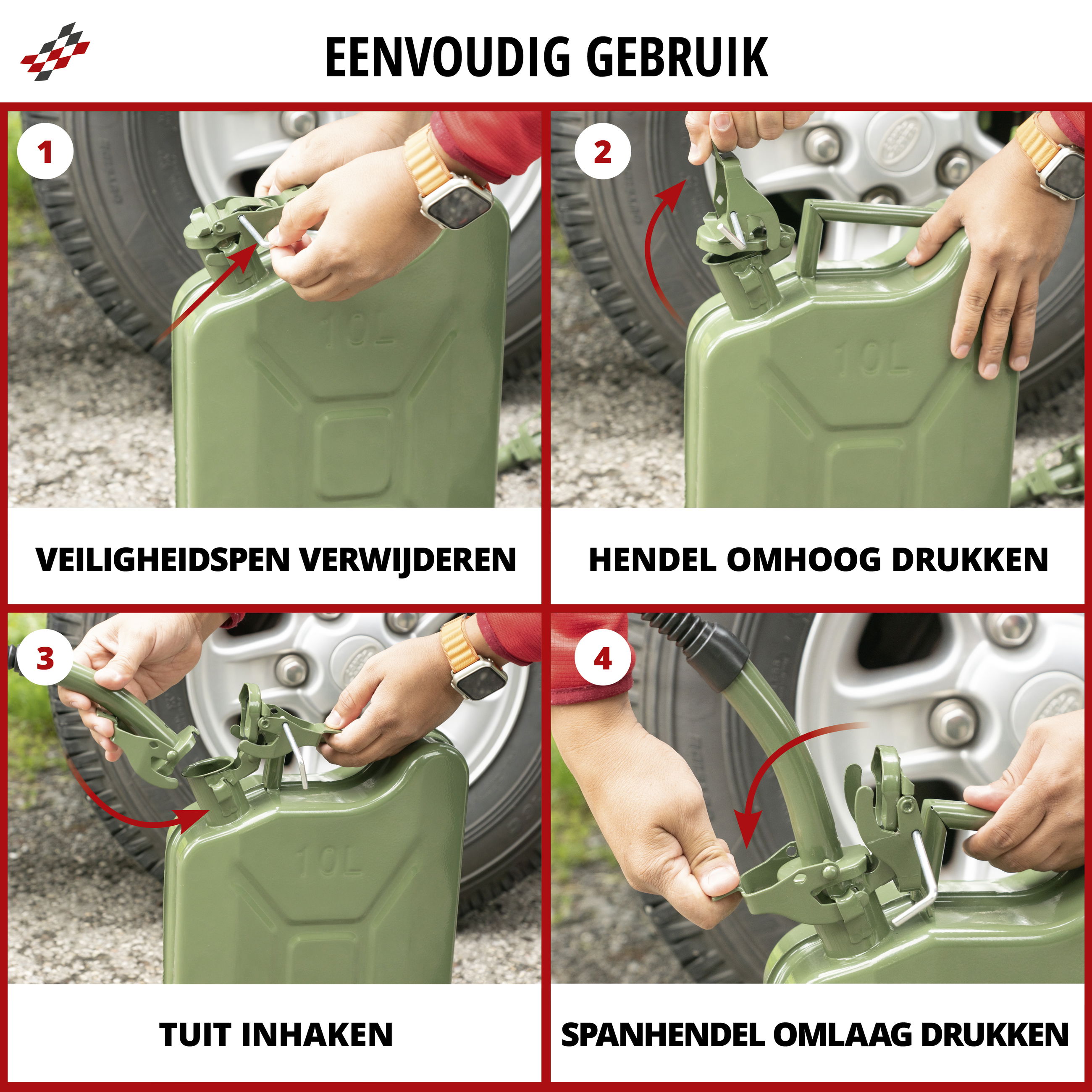 EENVOUDIG GEBRUIK

1

10L

VEILIGHEIDSPEN VERWIJDEREN

2

10L

HENDEL OMHOOG DRUKKEN

3

10L

TUIT INHAKEN

4

SPANHENDEL OMLAAG DRUKKEN