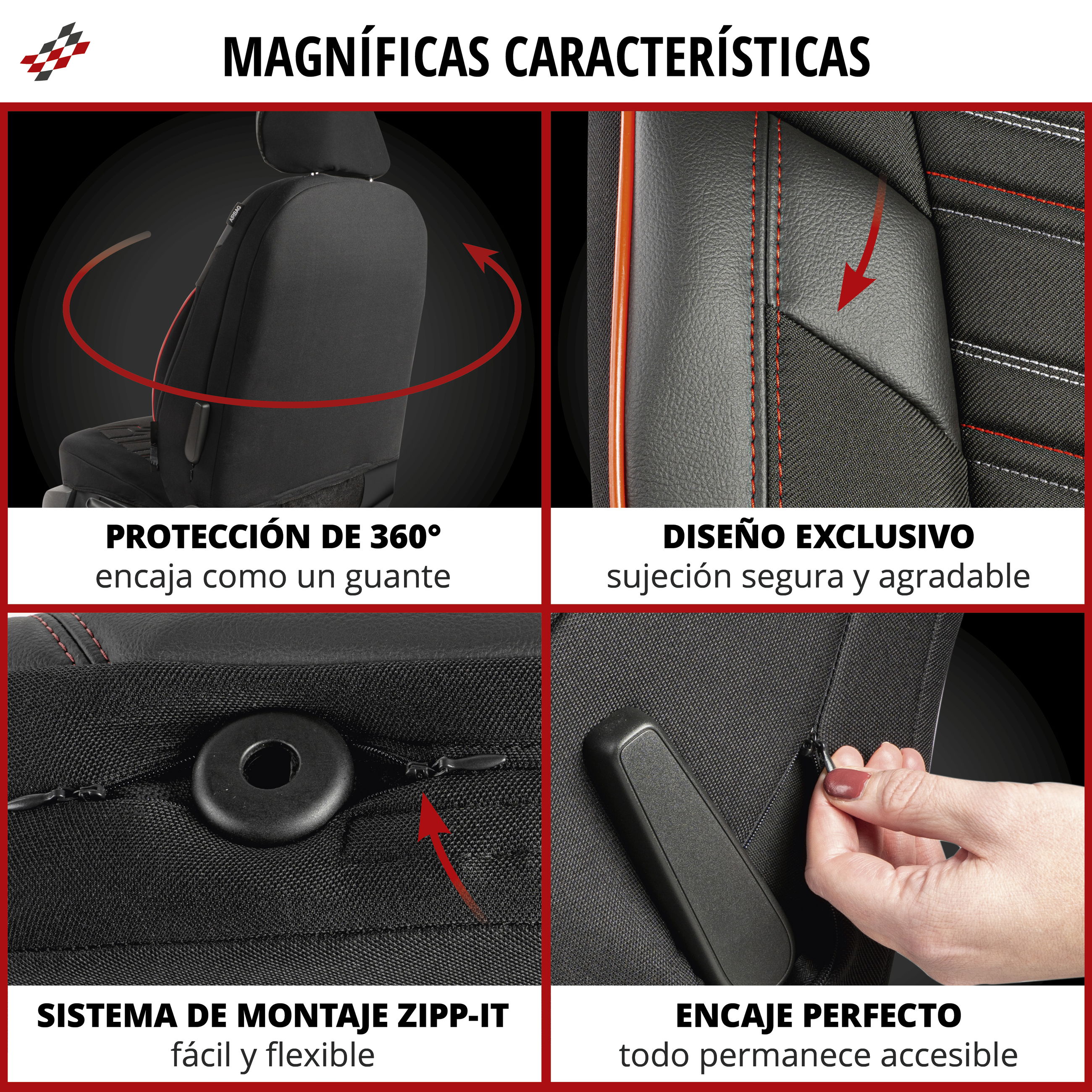 MAGNÍFICAS CARACTERÍSTICAS

AIRBAG

PROTECCIÓN DE 360°
encaja como un guante

DISEÑO EXCLUSIVO
sujeción segura y agradable

SISTEMA DE MONTAJE ZIPP-IT
fácil y flexible

ENCAJE PERFECTO
todo permanece accesible