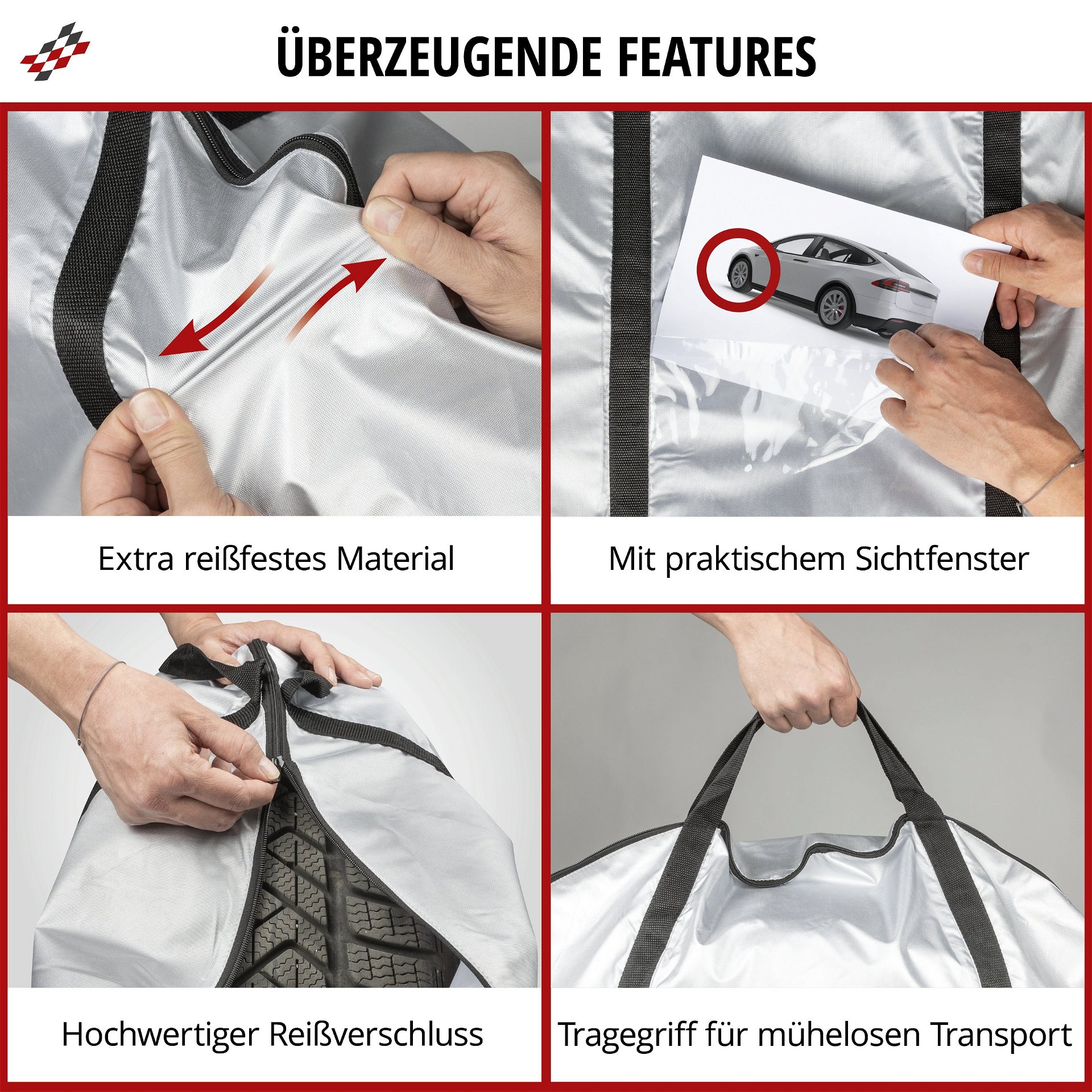 ÜBERZEUGENDE FEATURES

Extra reißfestes Material

Mit praktischem Sichtfenster

Hochwertiger Reißverschluss

Tragegriff für mühelosen Transport