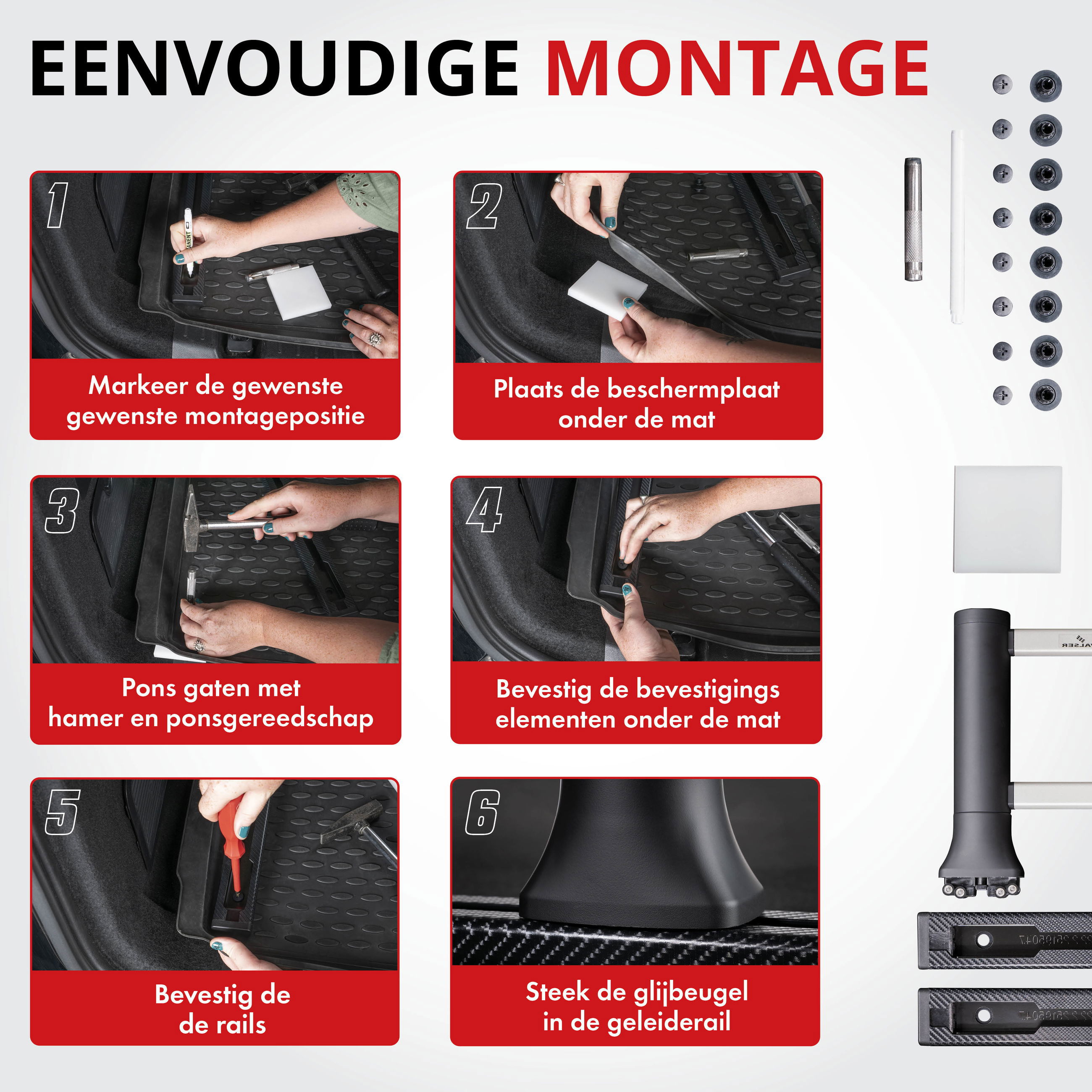 EENVOUDIGE MONTAGE

1

Markeer de gewenste gewenste montagepositie

2

Plaats de beschermplaat onder de mat

3

Pons gaten met hamer en ponsgereedschap

4

Bevestig de bevestigings elementen onder de mat

5

Bevestig de de rails

6

Steek de glijbeugel in de geleiderail