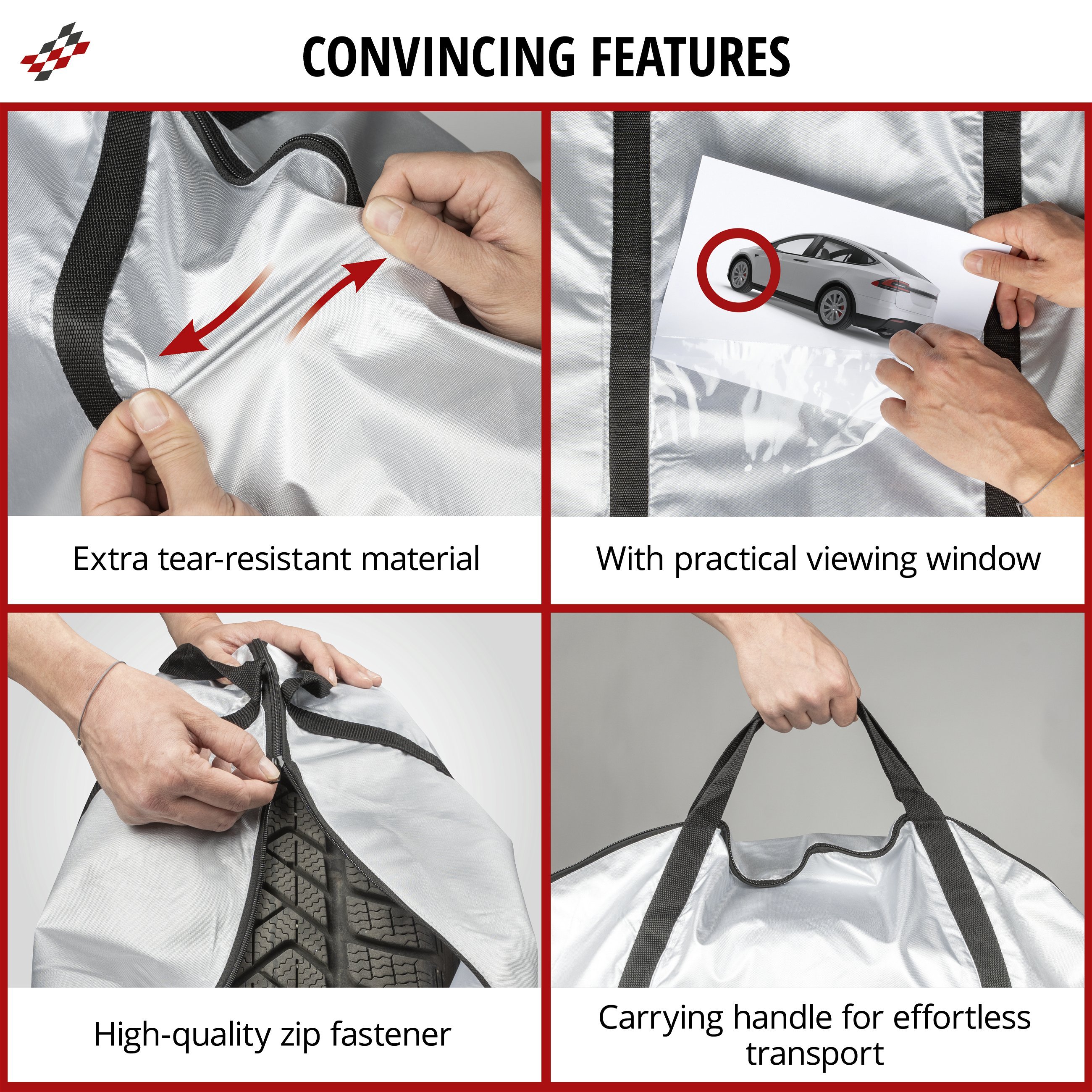 CONVINCING FEATURES

Extra tear-resistant material

With practical viewing window

High-quality zip fastener

Carrying handle for effortless transport