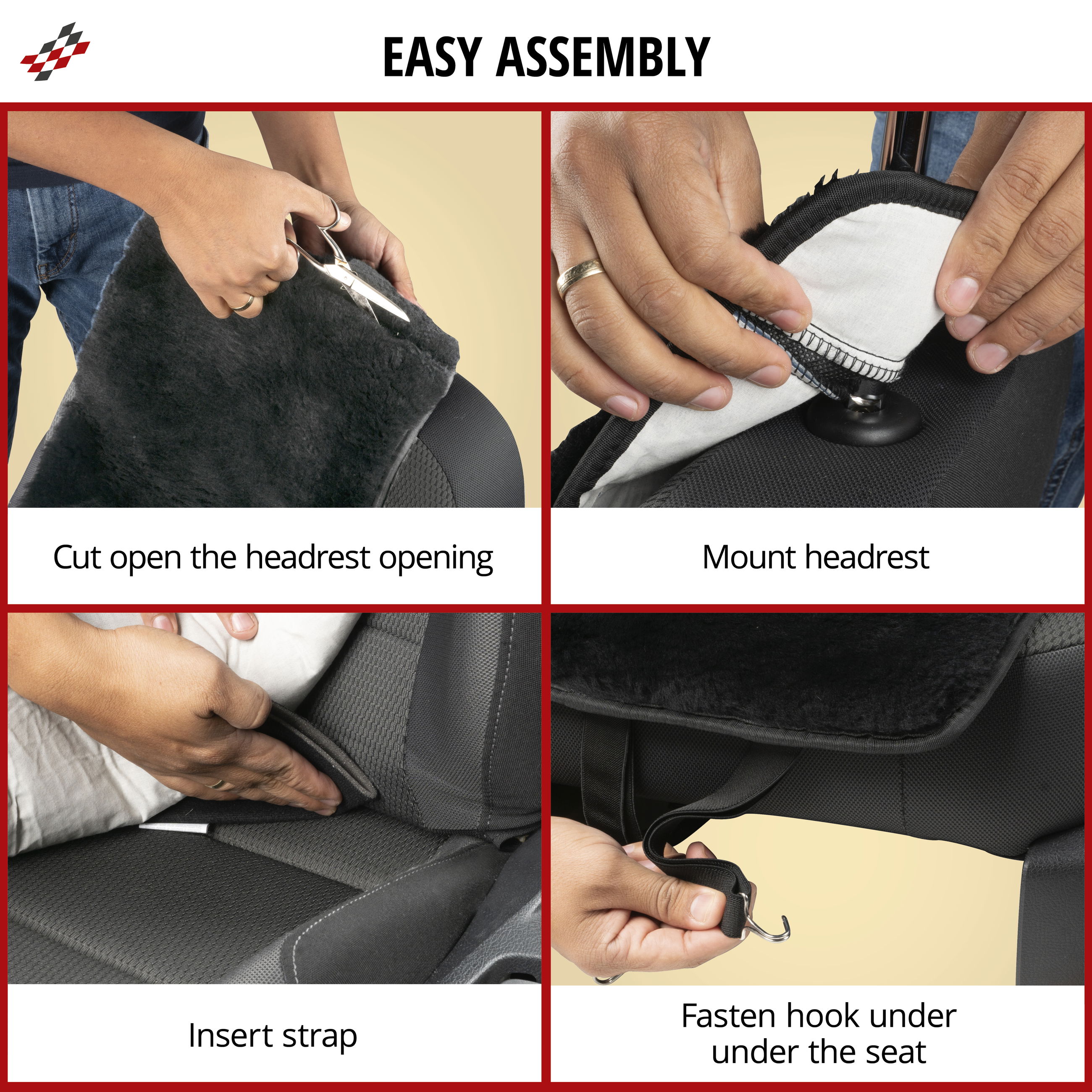 EASY ASSEMBLY

Cut open the headrest opening

Mount headrest

Insert strap

Fasten hook under under the seat